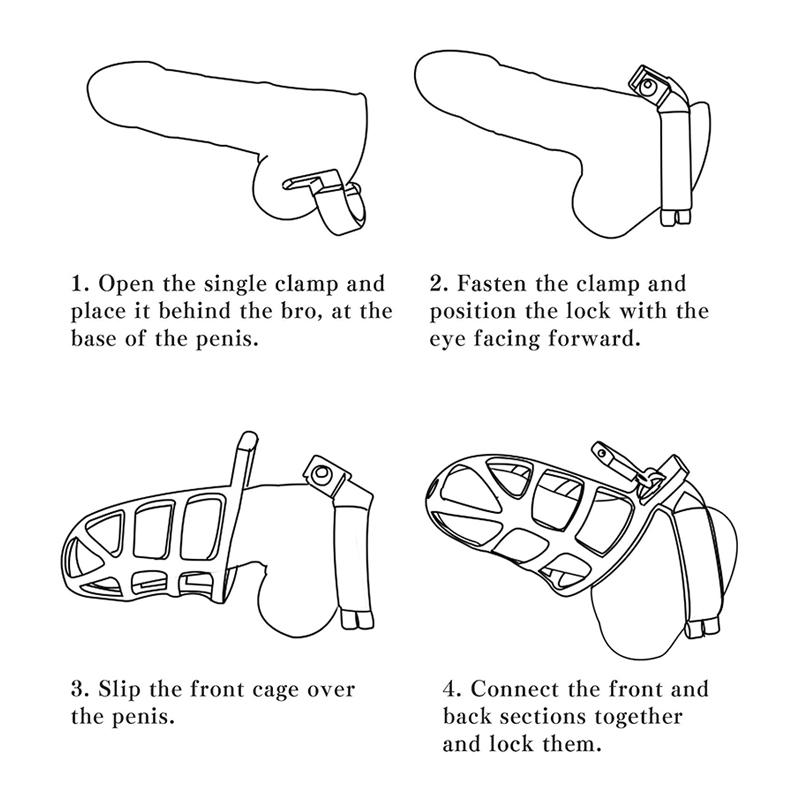 1. Open the single clamp and place it behind the bro, at the base of the penis.

2. Fasten the clamp and position the lock with the eye facing forward.

3. Slip the front cage over the penis.

4. Connect the front and back sections together and lock them.