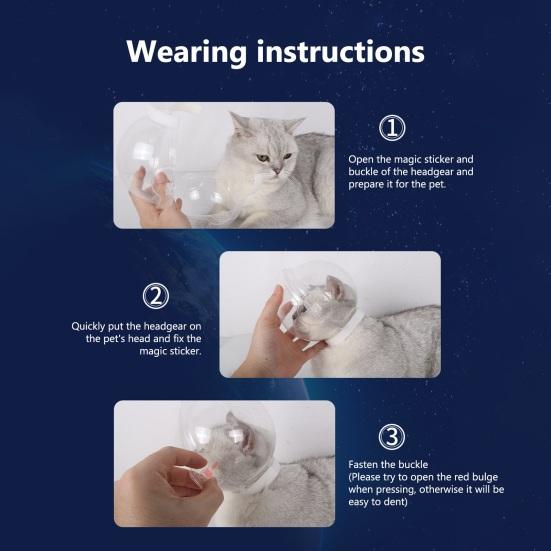 Wearing instructions

①

Open the magic sticker and buckle of the headgear and prepare it for the pet.

②

Quickly put the headgear on the pet's head and fix the magic sticker.

③

Fasten the buckle
(Please try to open the red bulge when pressing, otherwise it will be easy to dent)