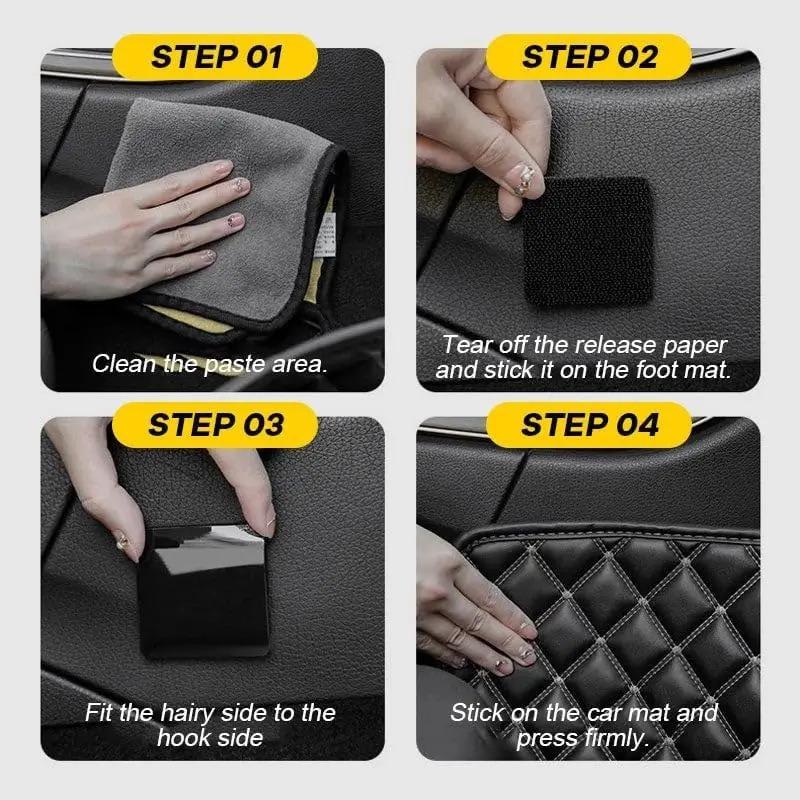 STEP 01

Clean the paste area.

STEP 02

Tear off the release paper and stick it on the foot mat.

STEP 03

Fit the hairy side to the hook side

STEP 04

Stick on the car mat and press firmly.