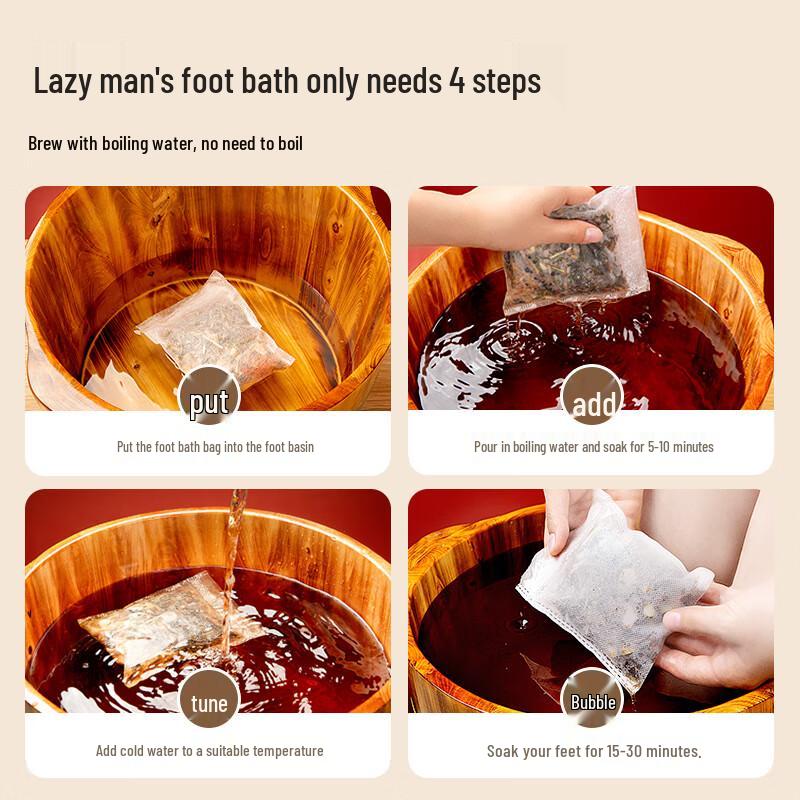 Lazy man's foot bath only needs 4 steps

Brew with boiling water, no need to boil

put

Put the foot bath bag into the foot basin

add

Pour in boiling water and soak for 5-10 minutes

tune

Add cold water to a suitable temperature

Bubble

Soak your feet for 15-30 minutes.