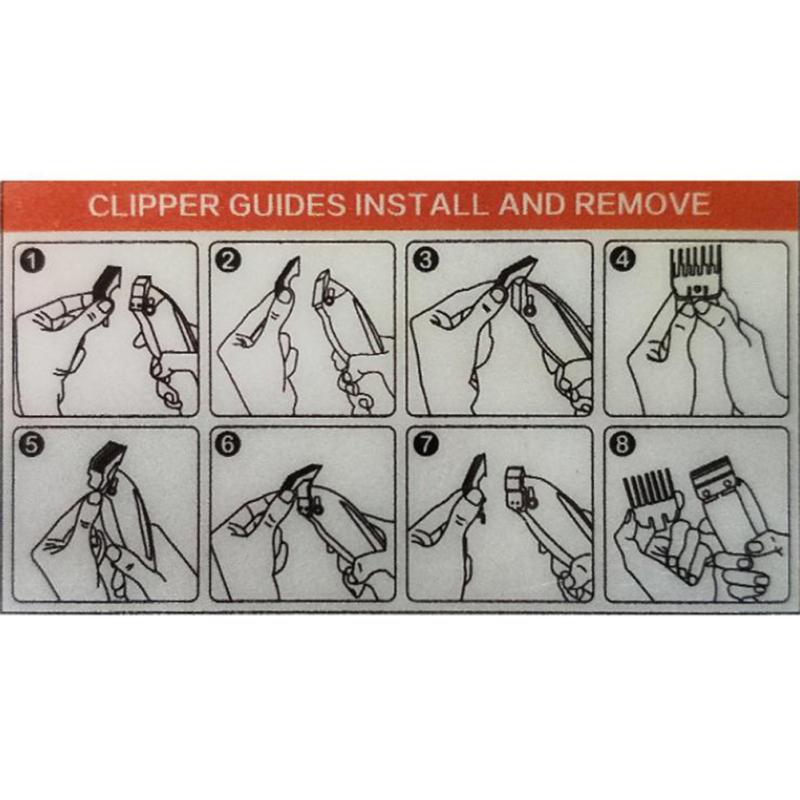 CLIPPER GUIDES INSTALL AND REMOVE

1

2

3

4

5

6

7

8