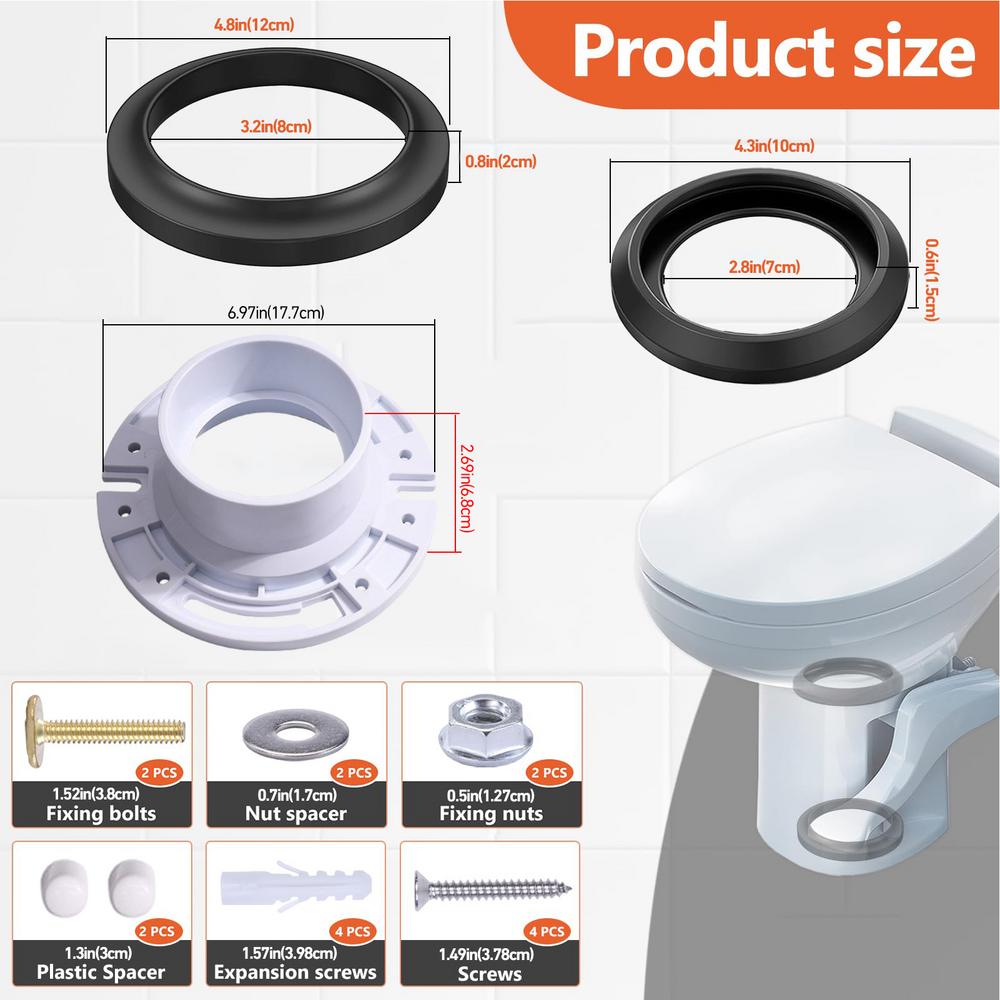 Product size

4.8in(12cm)
3.2in(8cm)
0.8in(2cm)

4.3in(10cm)
2.8in(7cm)
0.6in(1.5cm)

6.97in(17.7cm)
2.69in(6.8cm)

2 PCS
1.52in(3.8cm)
Fixing bolts

2 PCS
0.7in(1.7cm)
Nut spacer

2 PCS
0.5in(1.27cm)
Fixing nuts

2 PCS
1.3in(3cm)
Plastic Spacer

4 PCS
1.57in(3.98cm)
Expansion screws

4 PCS
1.49in(3.78cm)
Screws