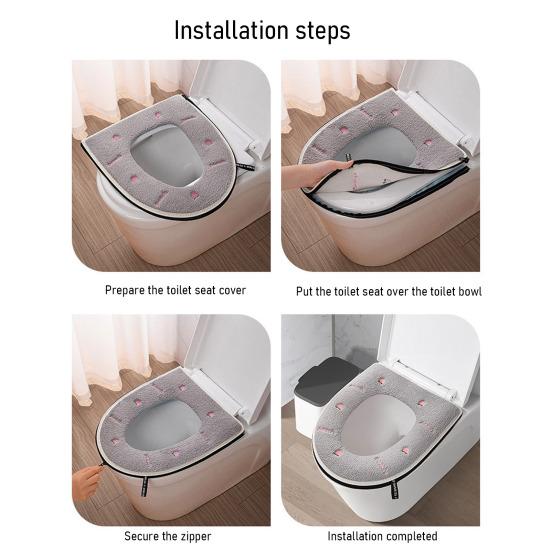 Installation steps

Prepare the toilet seat cover

Put the toilet seat over the toilet bowl

Secure the zipper

Installation completed