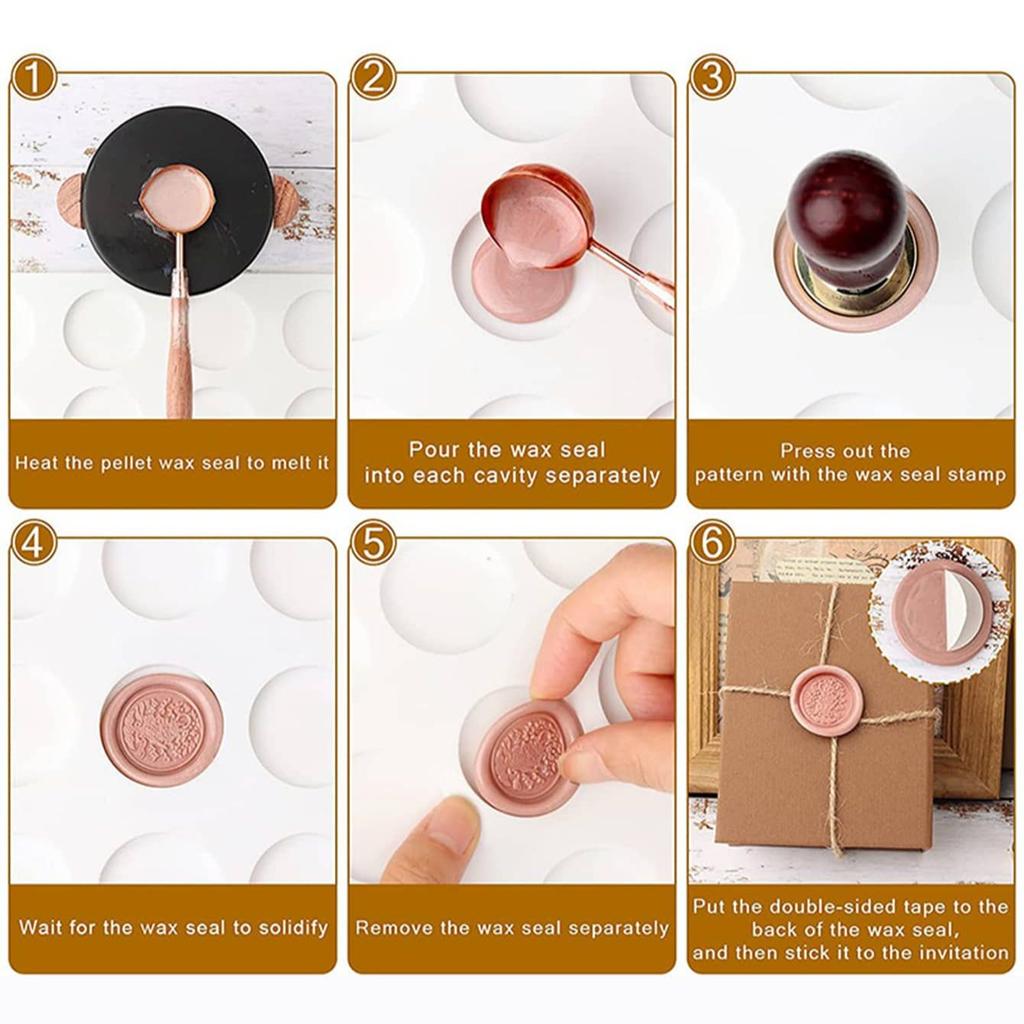 1
Heat the pellet wax seal to melt it

2
Pour the wax seal into each cavity separately

3
Press out the pattern with the wax seal stamp

4
Wait for the wax seal to solidify

5
Remove the wax seal separately

6
Put the double-sided tape to the back of the wax seal, and then stick it to the invitation