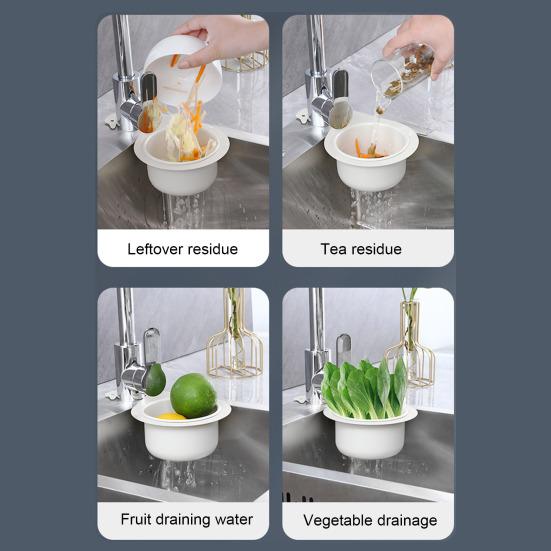 Leftover residue

Tea residue

Fruit draining water

Vegetable drainage