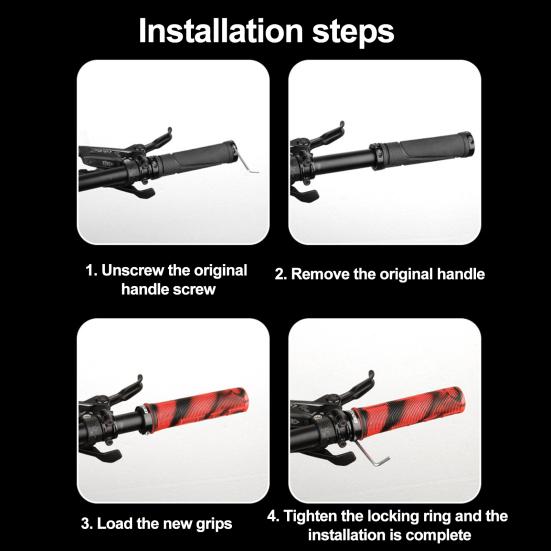 Installation steps

1. Unscrew the original handle screw

2. Remove the original handle

3. Load the new grips

4. Tighten the locking ring and the installation is complete