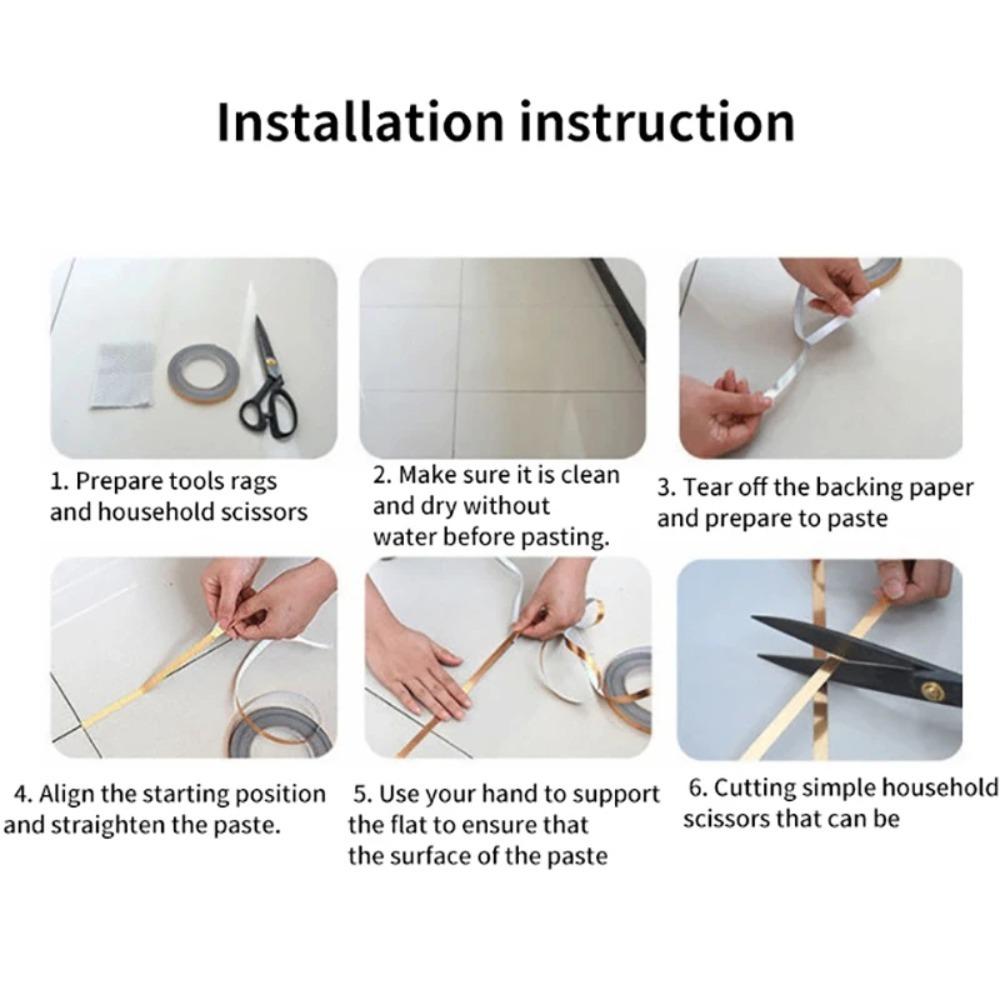 Installation instruction

1. Prepare tools rags and household scissors

2. Make sure it is clean and dry without water before pasting.

3. Tear off the backing paper and prepare to paste

4. Align the starting position and straighten the paste.

5. Use your hand to support the flat to ensure that the surface of the paste

6. Cutting simple household scissors that can be