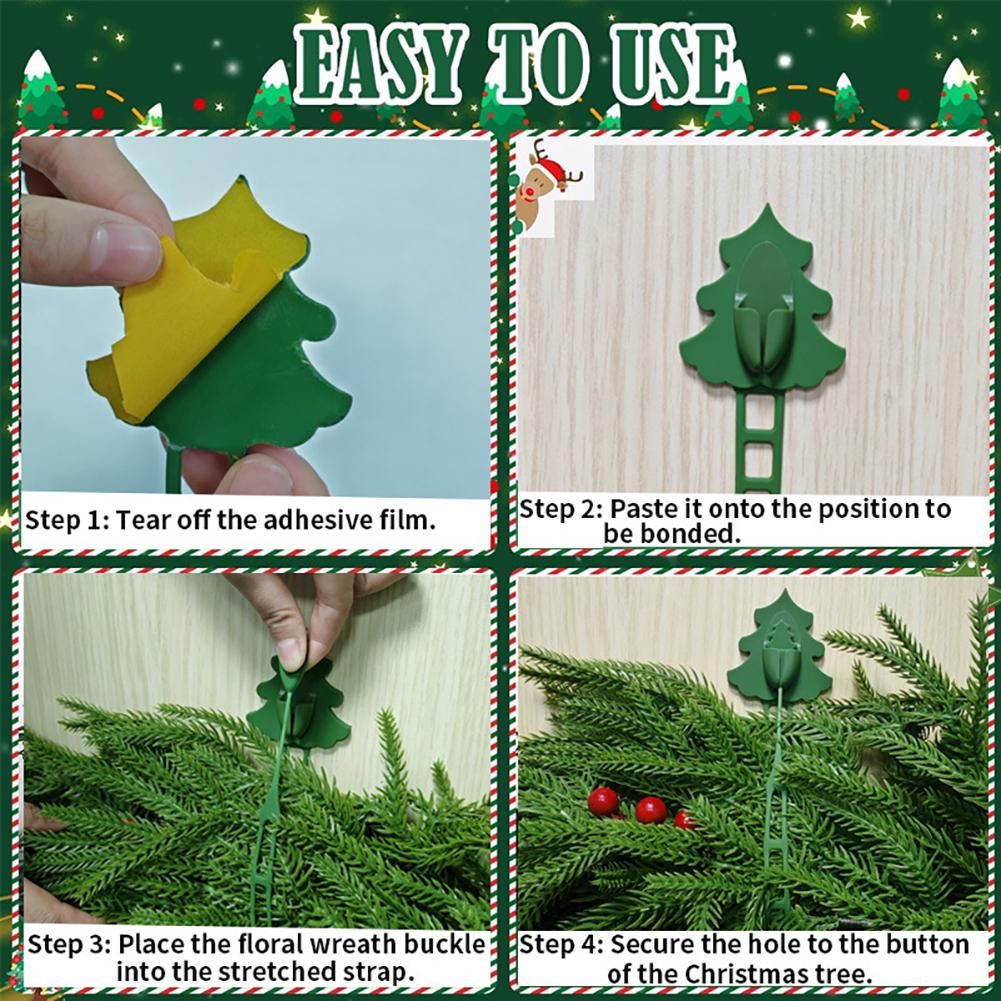 EASY TO USE

Step 1: Tear off the adhesive film.

Step 2: Paste it onto the position to be bonded.

Step 3: Place the floral wreath buckle into the stretched strap.

Step 4: Secure the hole to the button of the Christmas tree.