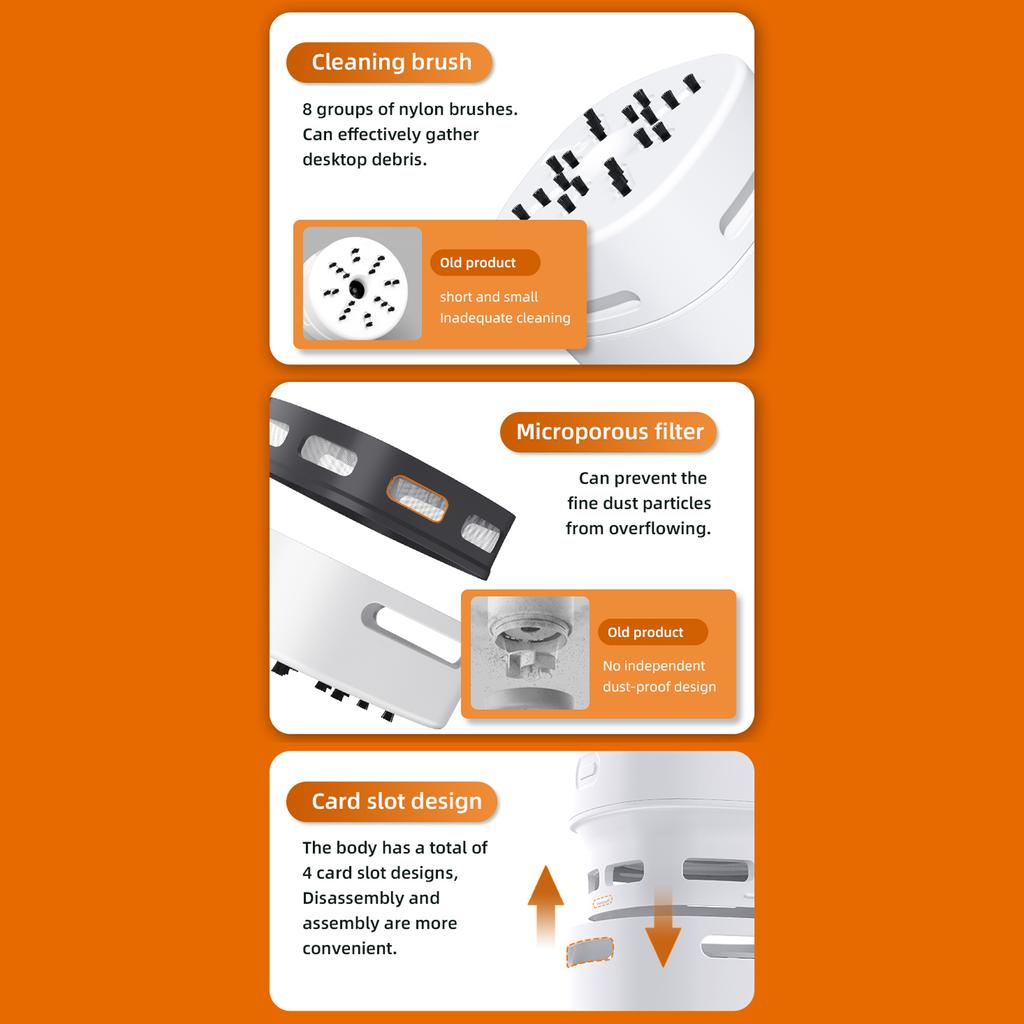 Cleaning brush

8 groups of nylon brushes. Can effectively gather desktop debris.

Old product

short and small
Inadequate cleaning

Microporous filter

Can prevent the fine dust particles from overflowing.

Old product

No independent dust-proof design

Card slot design

The body has a total of 4 card slot designs, Disassembly and assembly are more convenient.