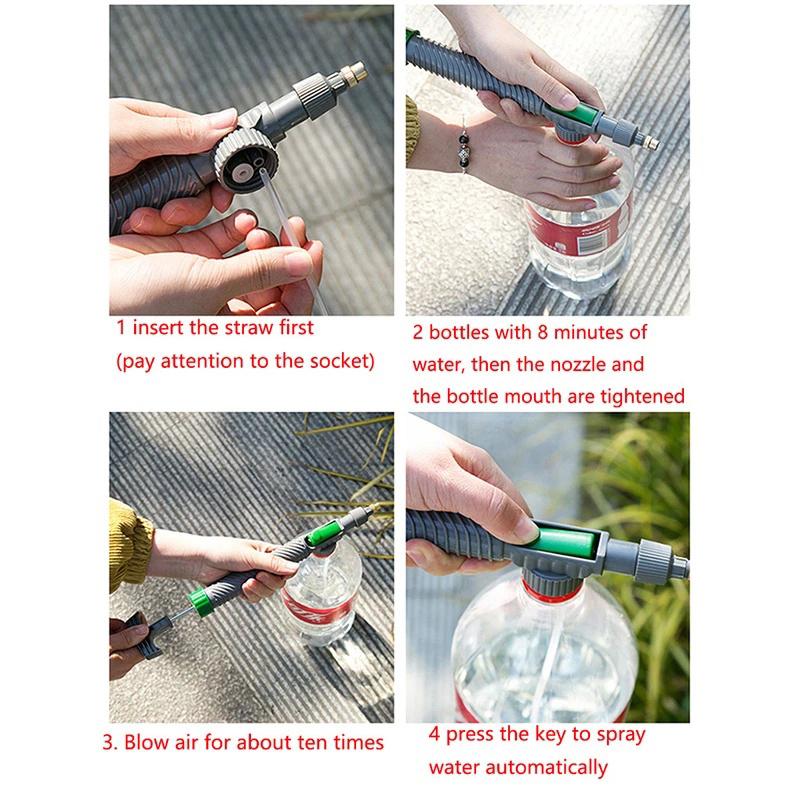 1 insert the straw first
(pay attention to the socket)

2 bottles with 8 minutes of water, then the nozzle and the bottle mouth are tightened

3. Blow air for about ten times

4 press the key to spray water automatically