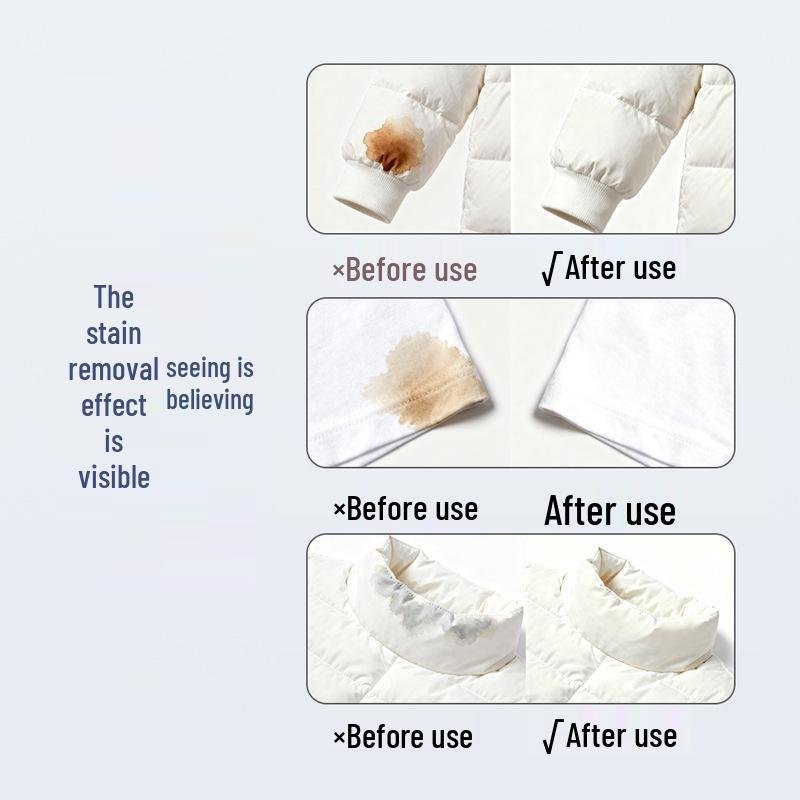 The stain removal effect is visible

seeing is believing

×Before use

√After use

×Before use

After use

×Before use

√After use