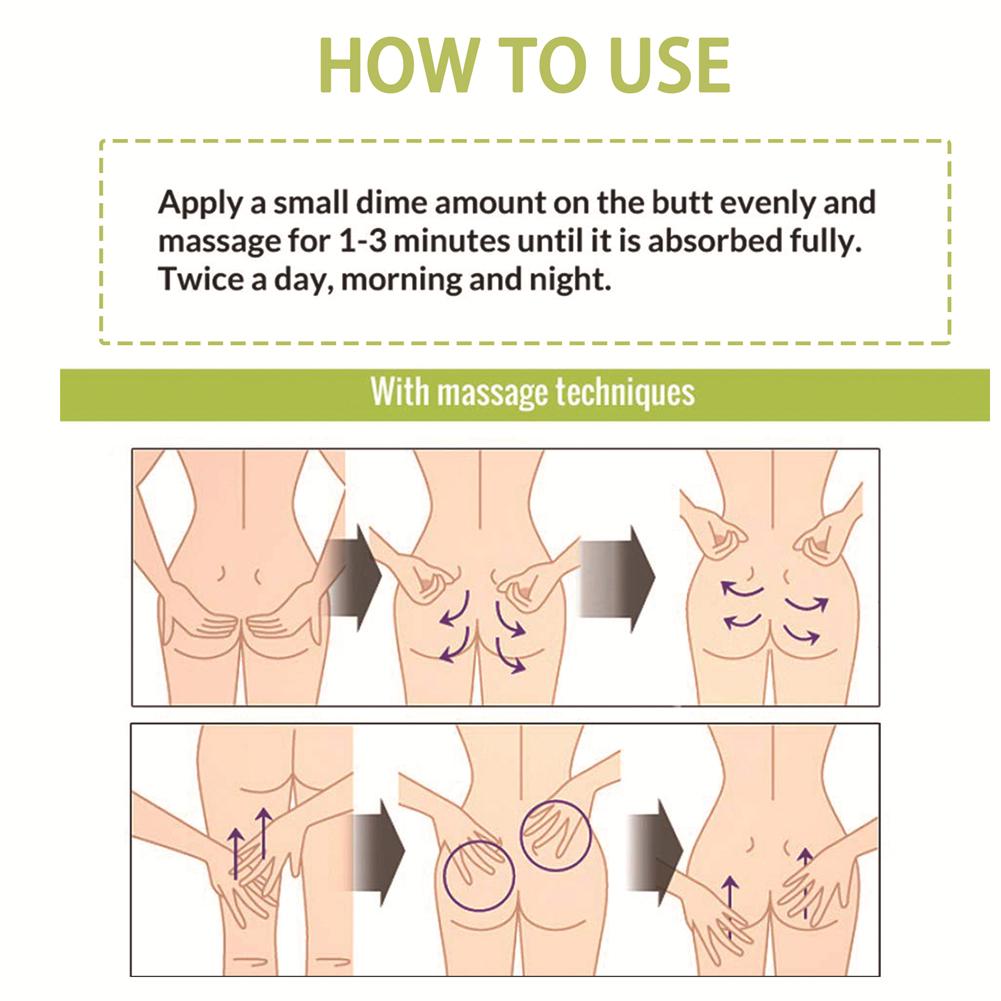 HOW TO USE

Apply a small dime amount on the butt evenly and massage for 1-3 minutes until it is absorbed fully. Twice a day, morning and night.

With massage techniques