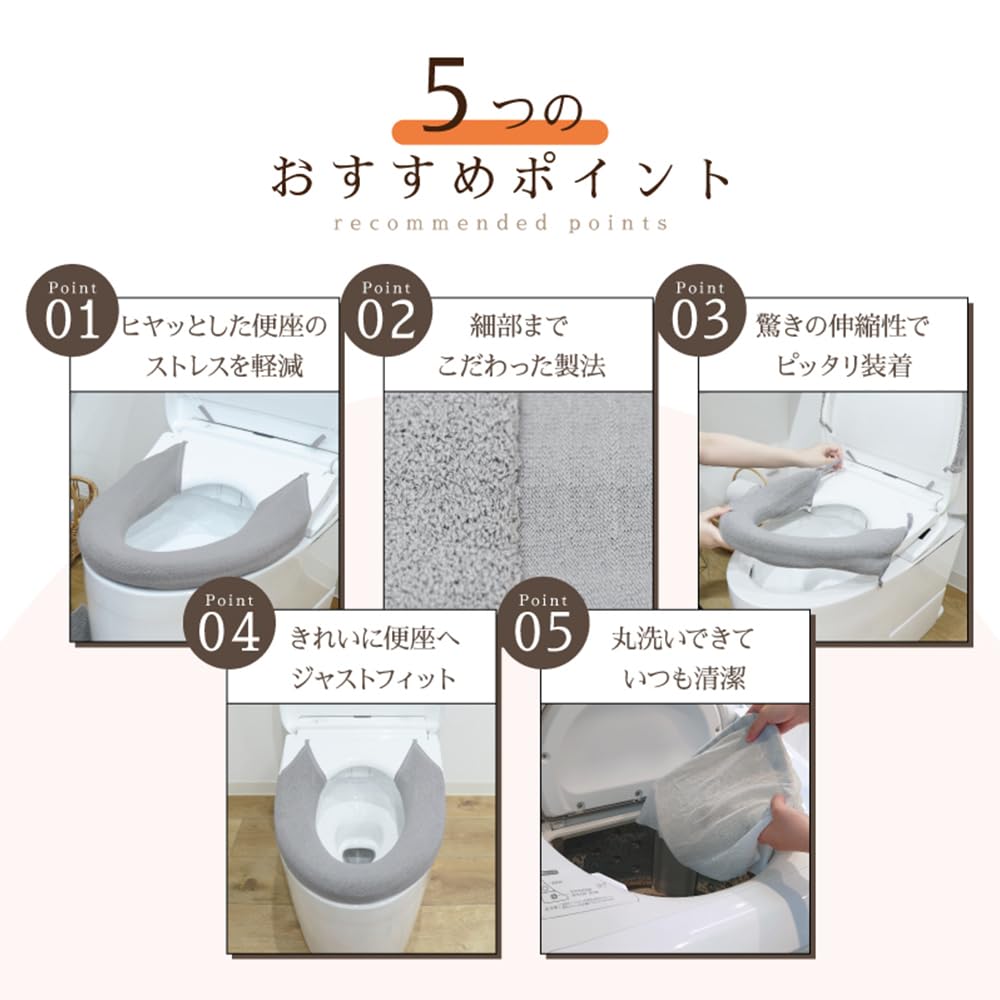 5つの
おすすめポイント
recommended points

Point 01
ヒヤッとした便座の
ストレスを軽減

Point 02
細部まで
こだわった製法

Point 03
驚きの伸縮性で
ピッタリ装着

Point 04
きれいに便座へ
ジャストフィット

Point 05
丸洗いできて
いつも清潔