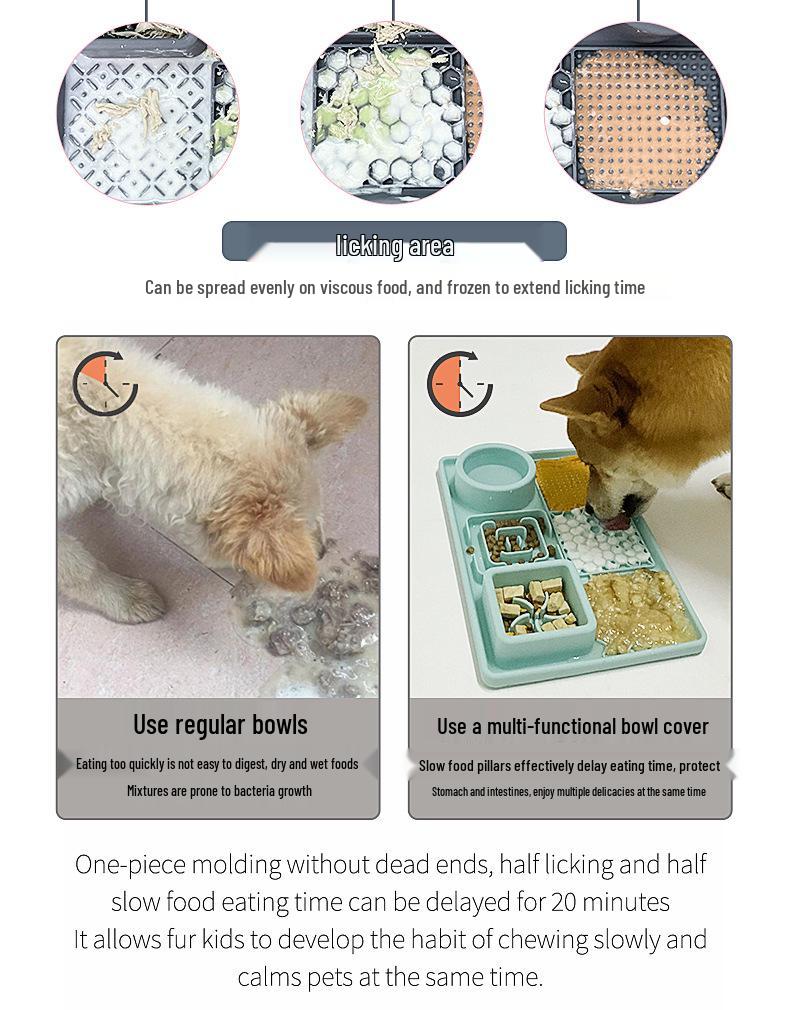 licking area

Can be spread evenly on viscous food, and frozen to extend licking time

Use regular bowls

Eating too quickly is not easy to digest, dry and wet foods

Mixtures are prone to bacteria growth

Use a multi-functional bowl cover

Slow food pillars effectively delay eating time, protect

Stomach and intestines, enjoy multiple delicacies at the same time

One-piece molding without dead ends, half licking and half slow food eating time can be delayed for 20 minutes

It allows fur kids to develop the habit of chewing slowly and calms pets at the same time.