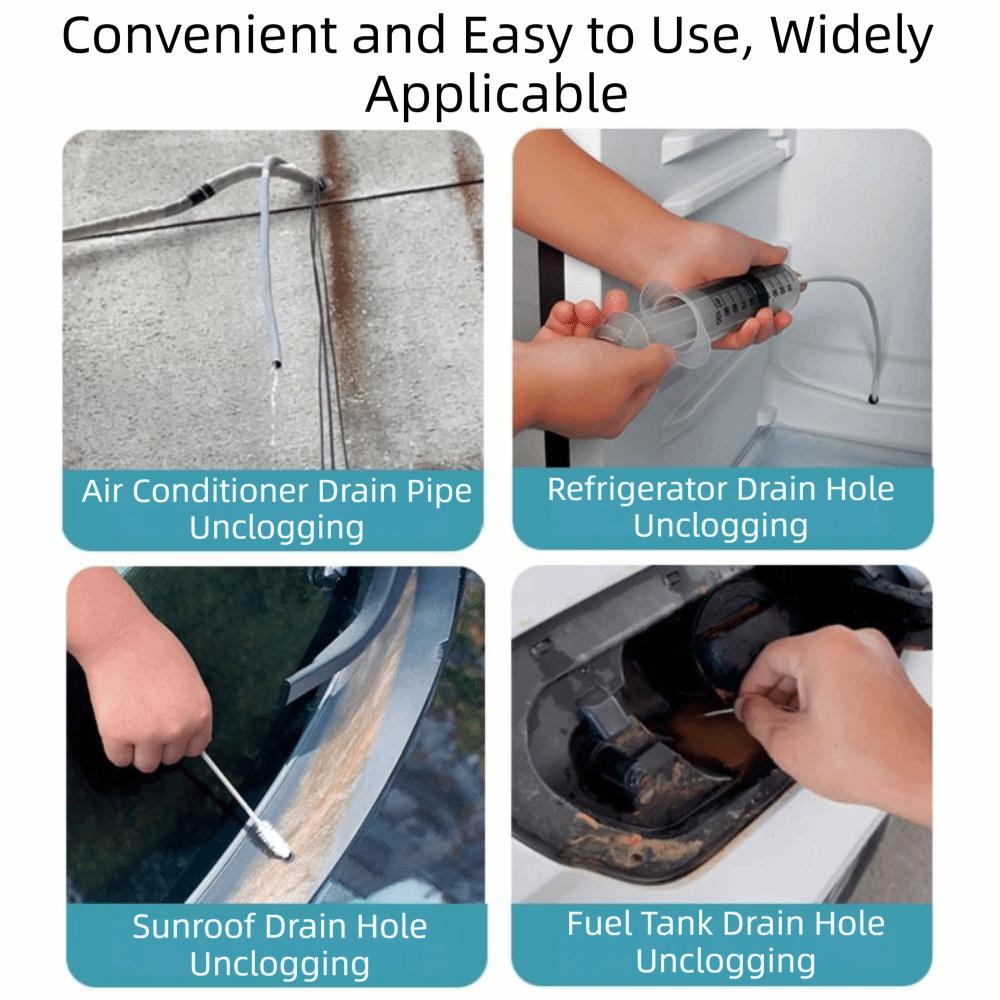 Convenient and Easy to Use, Widely Applicable

Air Conditioner Drain Pipe Unclogging

Refrigerator Drain Hole Unclogging

Sunroof Drain Hole Unclogging

Fuel Tank Drain Hole Unclogging