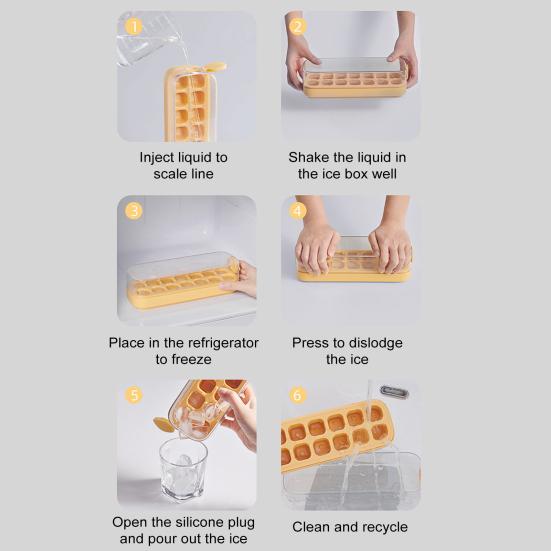 1

Inject liquid to scale line

2

Shake the liquid in the ice box well

3

Place in the refrigerator to freeze

4

Press to dislodge the ice

5

Open the silicone plug and pour out the ice

6

Clean and recycle