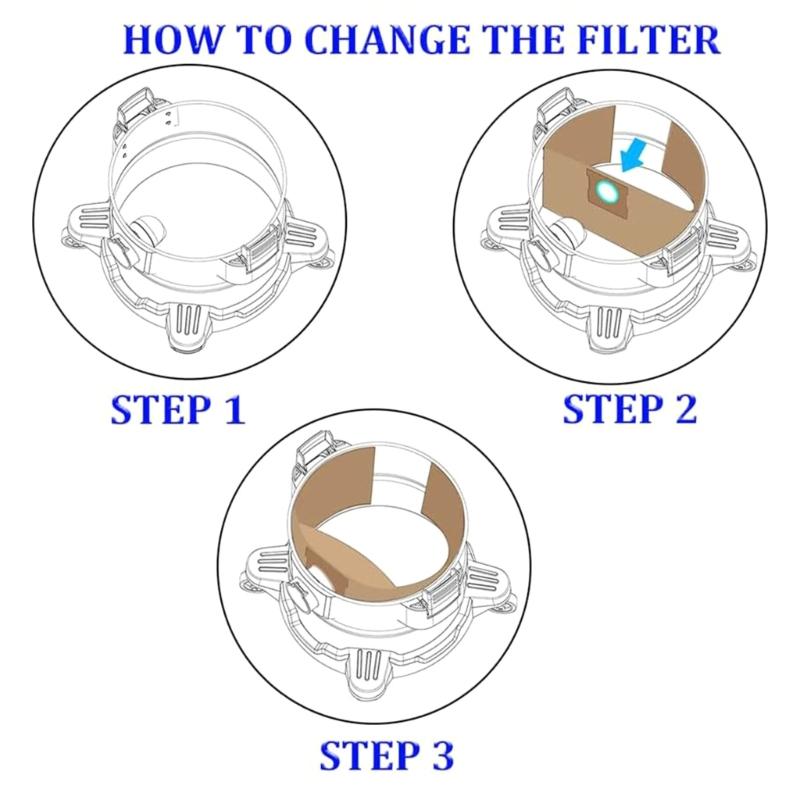 HOW TO CHANGE THE FILTER

STEP 1

STEP 2

STEP 3