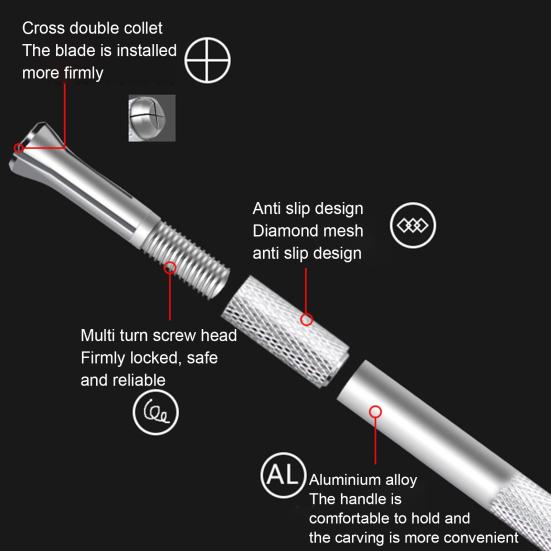 Cross double collet
The blade is installed more firmly

Anti slip design
Diamond mesh anti slip design

Multi turn screw head
Firmly locked, safe and reliable

AL

Aluminium alloy
The handle is comfortable to hold and the carving is more convenient