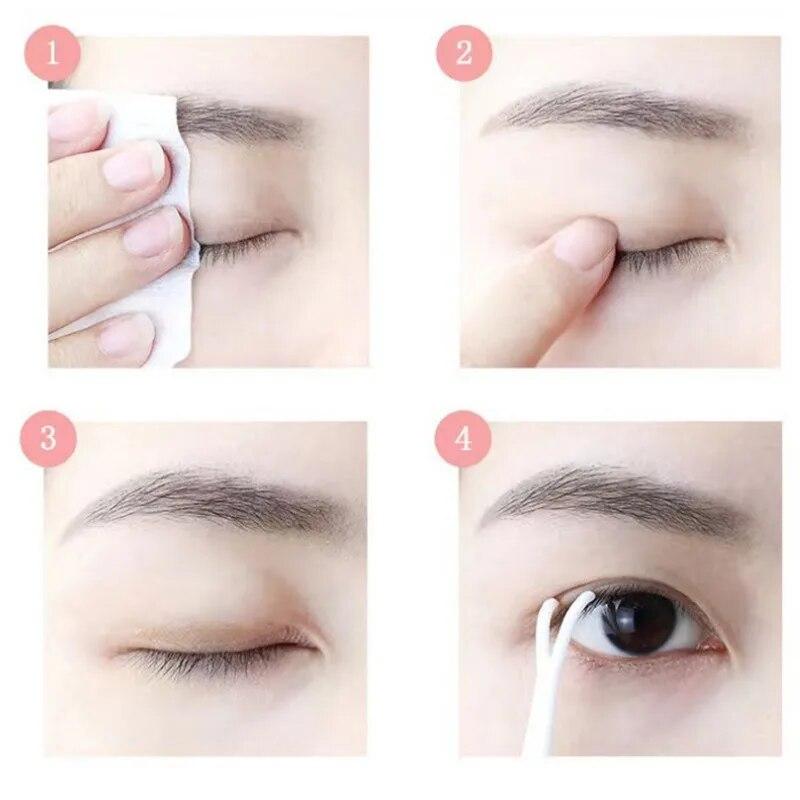 1

2

3

4