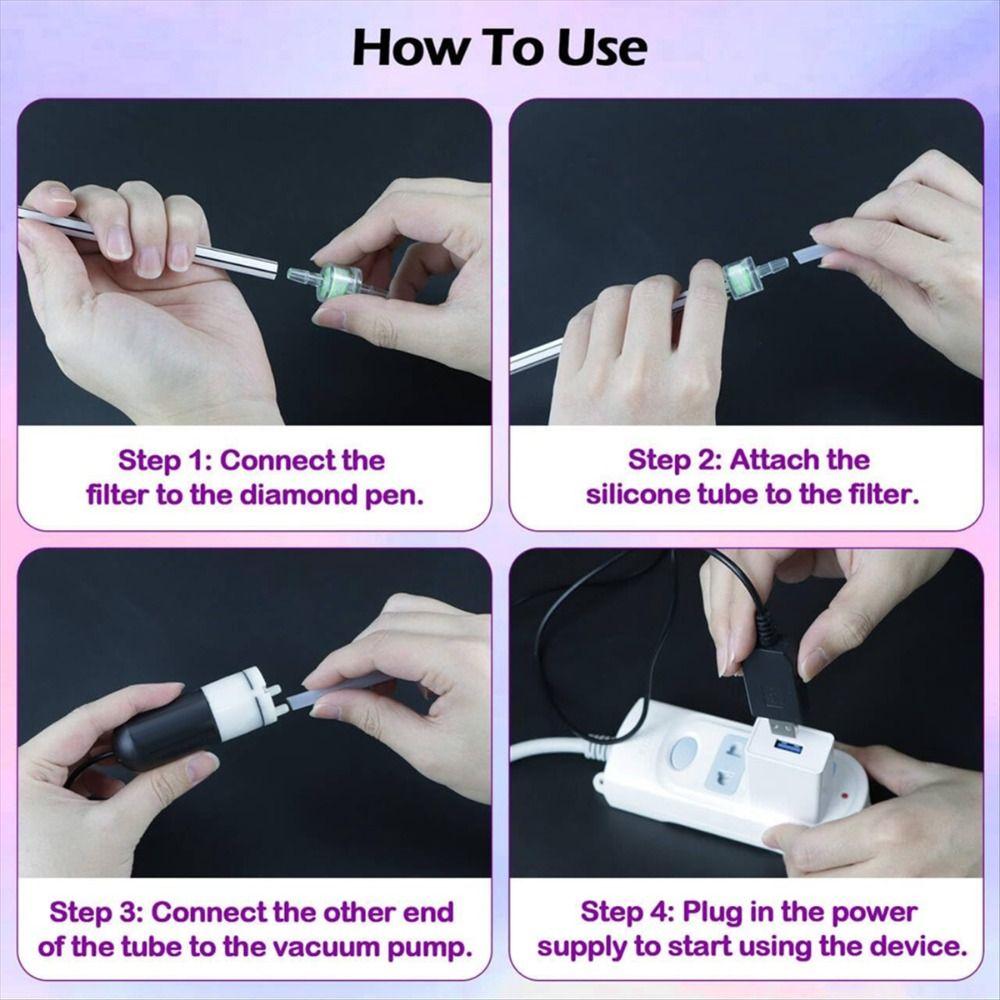 How To Use

Step 1: Connect the filter to the diamond pen.

Step 2: Attach the silicone tube to the filter.

Step 3: Connect the other end of the tube to the vacuum pump.

Step 4: Plug in the power supply to start using the device.