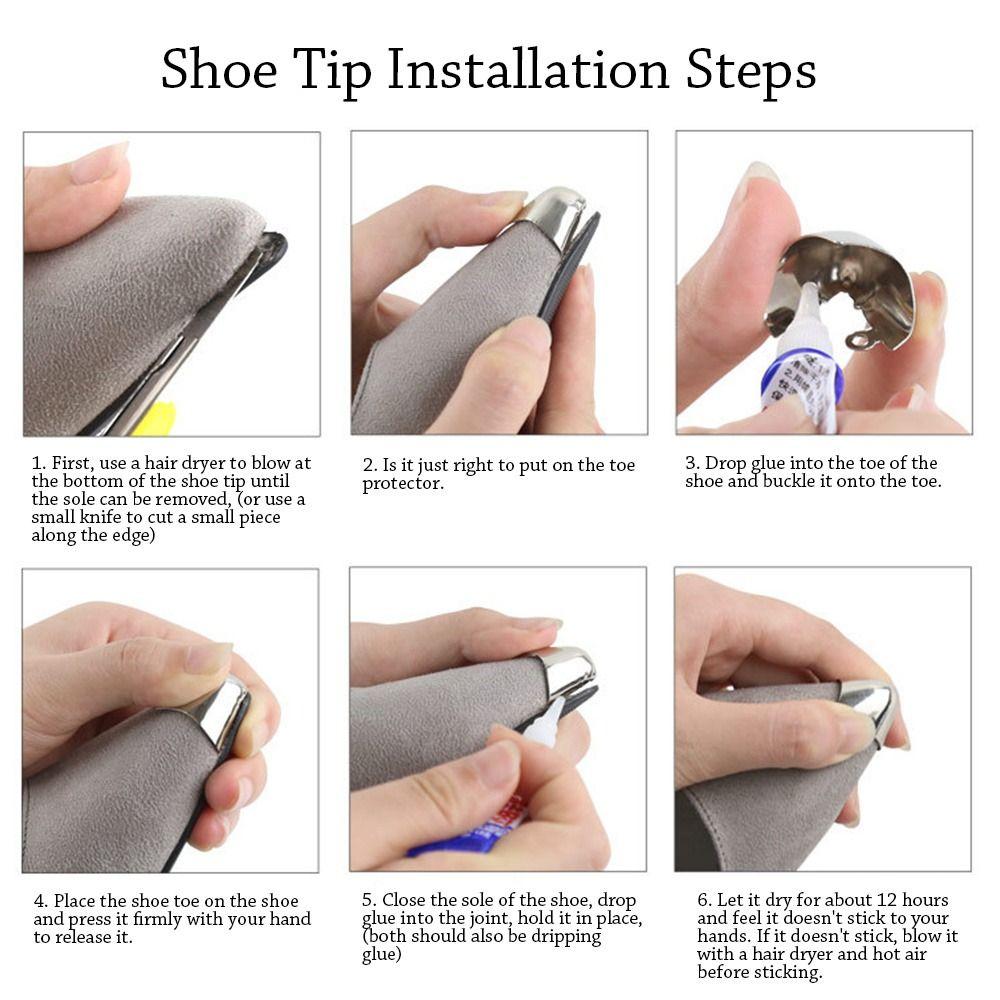 Shoe Tip Installation Steps

1. First, use a hair dryer to blow at the bottom of the shoe tip until the sole can be removed, (or use a small knife to cut a small piece along the edge)

2. Is it just right to put on the toe protector.

3. Drop glue into the toe of the shoe and buckle it onto the toe.

4. Place the shoe toe on the shoe and press it firmly with your hand to release it.

5. Close the sole of the shoe, drop glue into the joint, hold it in place, (both should also be dripping glue)

6. Let it dry for about 12 hours and feel it doesn't stick to your hands. If it doesn't stick, blow it with a hair dryer and hot air before sticking.