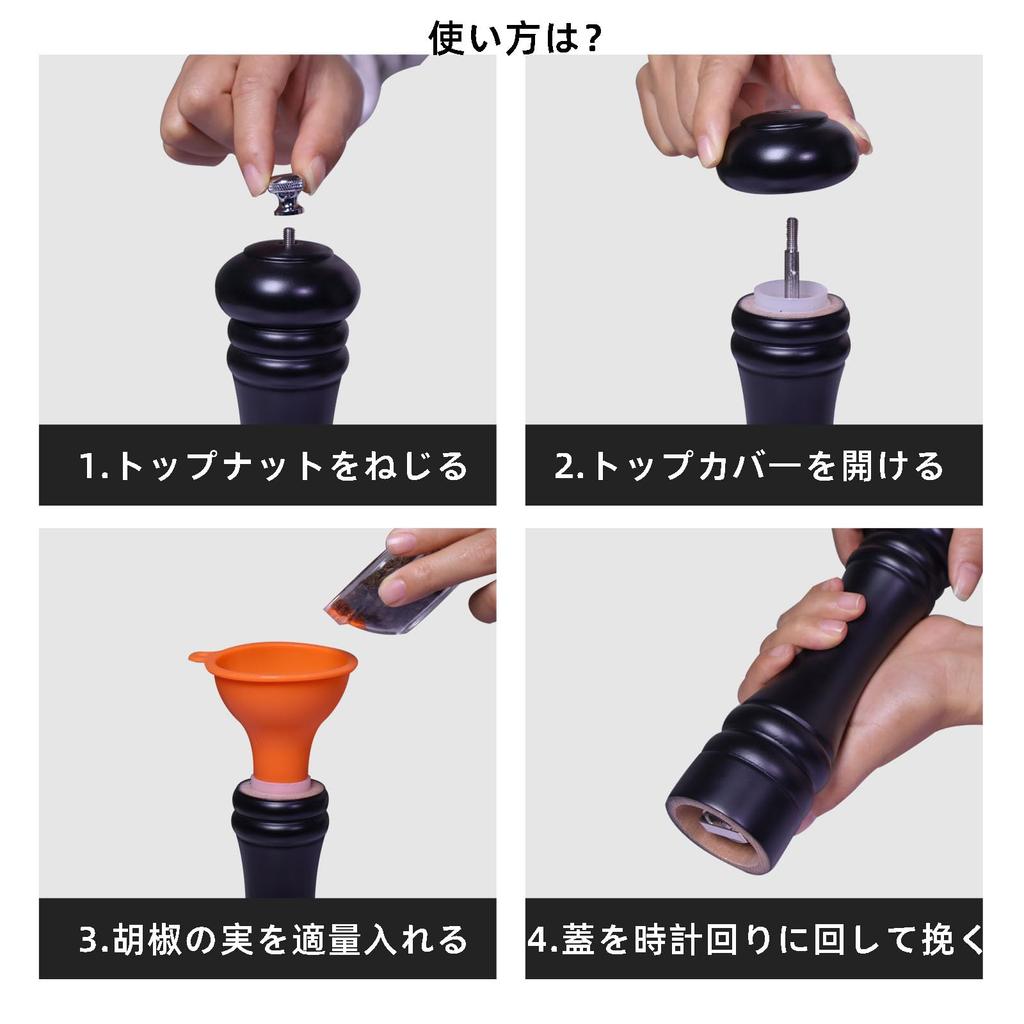 使い方は？

1.トップナットをねじる

2.トップカバーを開ける

3.胡椒の実を適量入れる

4.蓋を時計回りに回して挽く