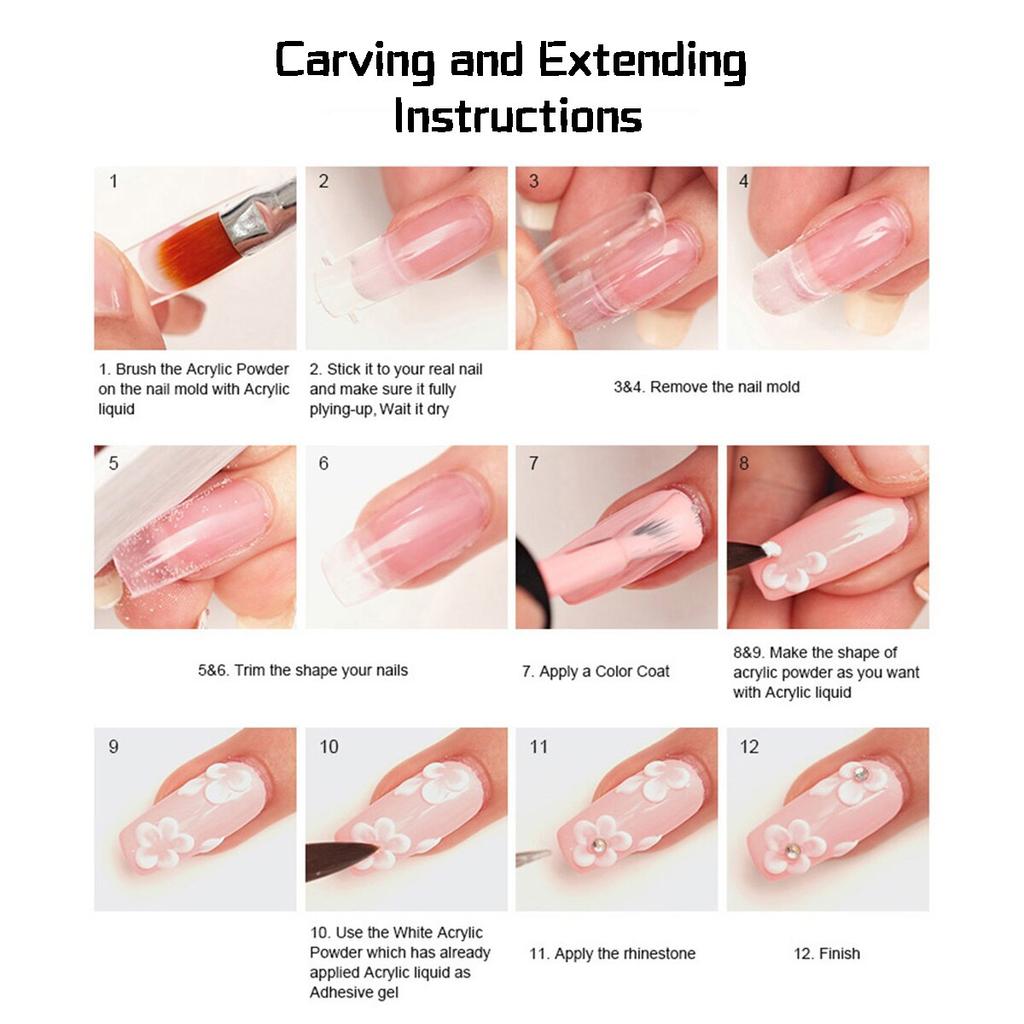 Carving and Extending Instructions

1

2

3

4

1. Brush the Acrylic Powder on the nail mold with Acrylic liquid

2. Stick it to your real nail and make sure it fully plying-up, Wait it dry

3&4. Remove the nail mold

5

6

7

8

5&6. Trim the shape your nails

7. Apply a Color Coat

8&9. Make the shape of acrylic powder as you want with Acrylic liquid

9

10

11

12

10. Use the White Acrylic Powder which has already applied Acrylic liquid as Adhesive gel

11. Apply the rhinestone

12. Finish