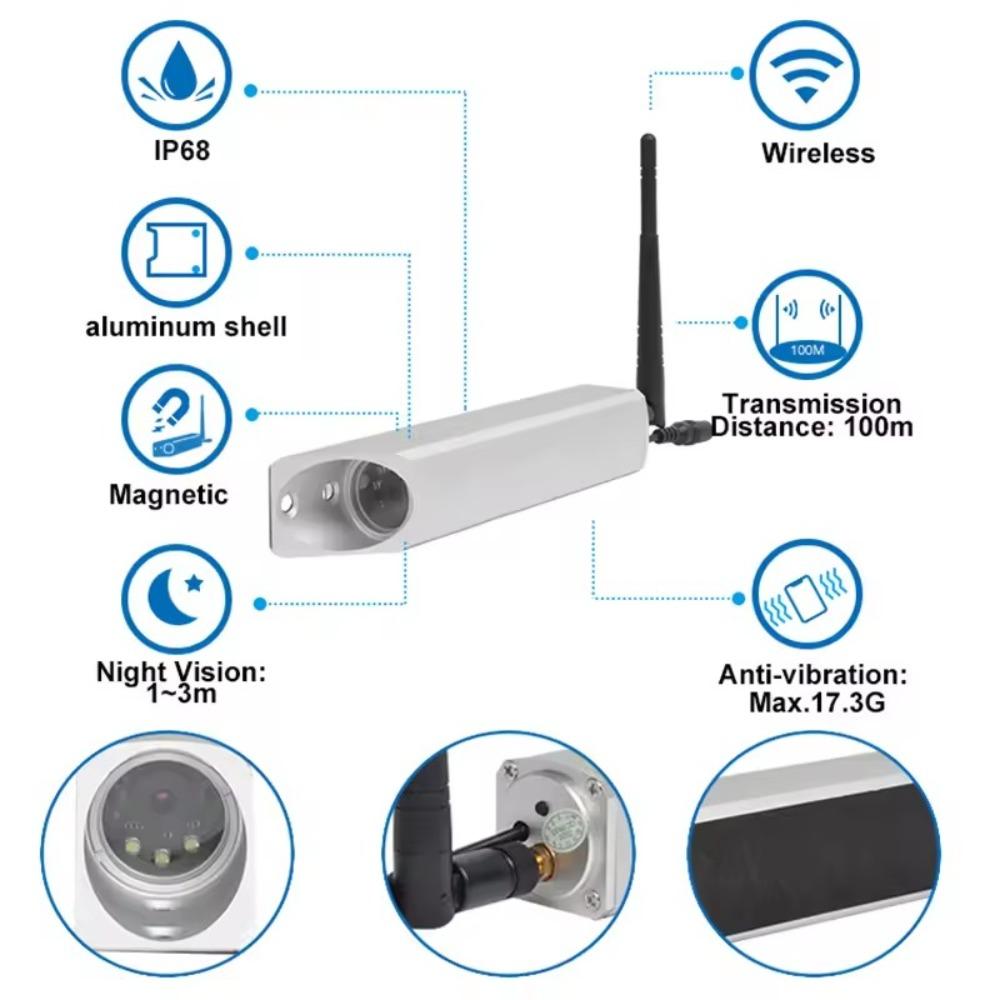 IP68

aluminum shell

Magnetic

Night Vision: 1~3m

Wireless

100M

Transmission Distance: 100m

Anti-vibration: Max.17.3G