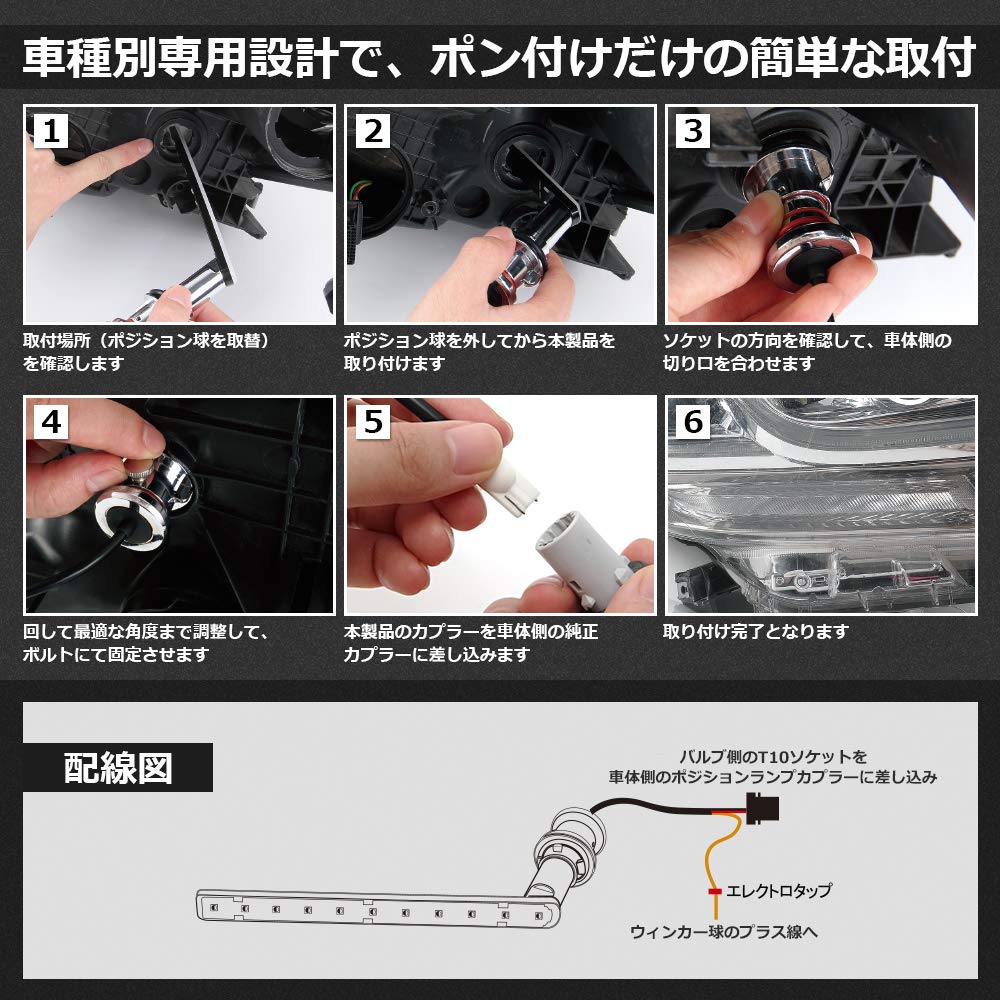 車種別専用設計で、ポン付けだけの簡単な取付

1

取付場所（ポジション球を取替）を確認します

2

ポジション球を外してから本製品を取り付けます

3

ソケットの方向を確認して、車体側の切り口を合わせます

4

回して最適な角度まで調整して、ボルトにて固定させます

5

本製品のカプラーを車体側の純正カプラーに差し込みます

6

取り付け完了となります

配線図

バルブ側のT10ソケットを車体側のポジションランプカプラーに差し込み

エレクトロタップ

ウィンカー球のプラス線へ