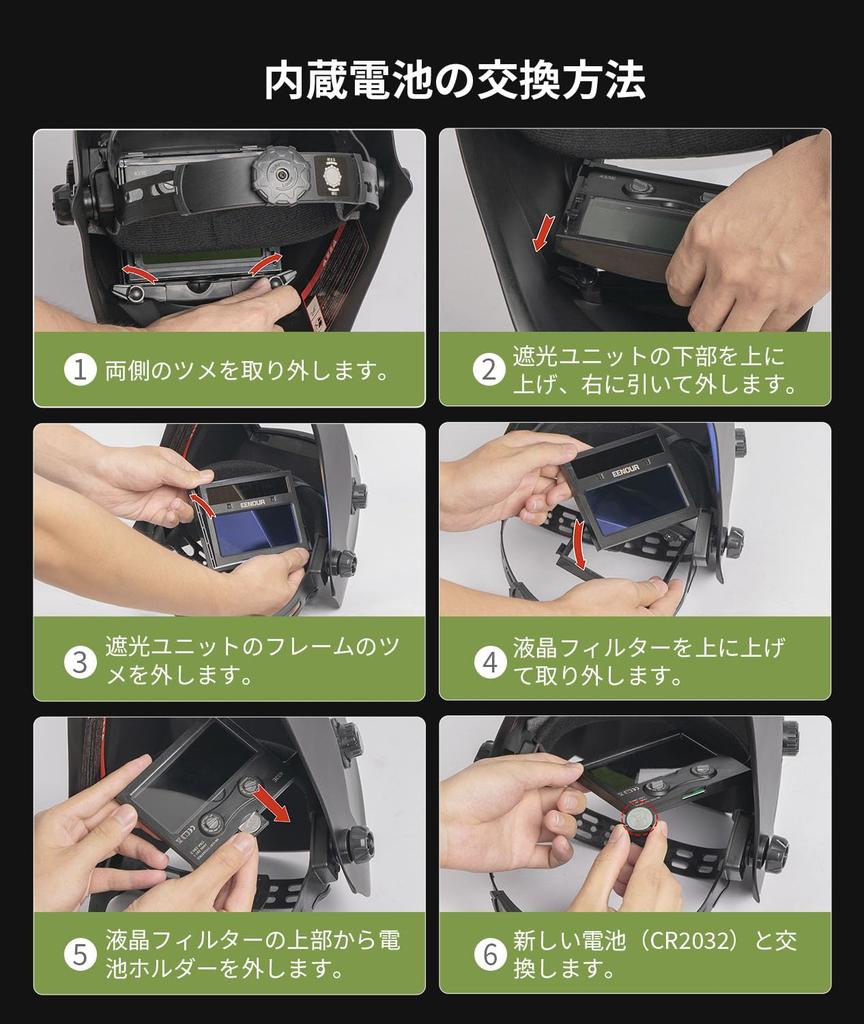 内蔵電池の交換方法

1 両側のツメを取り外します。

2 遮光ユニットの下部を上に上げ、右に引いて外します。

EENOUR

3 遮光ユニットのフレームのツメを外します。

EENOUR

4 液晶フィルターを上に上げて取り外します。

5 液晶フィルターの上部から電池ホルダーを外します。

6 新しい電池（CR2032）と交換します。