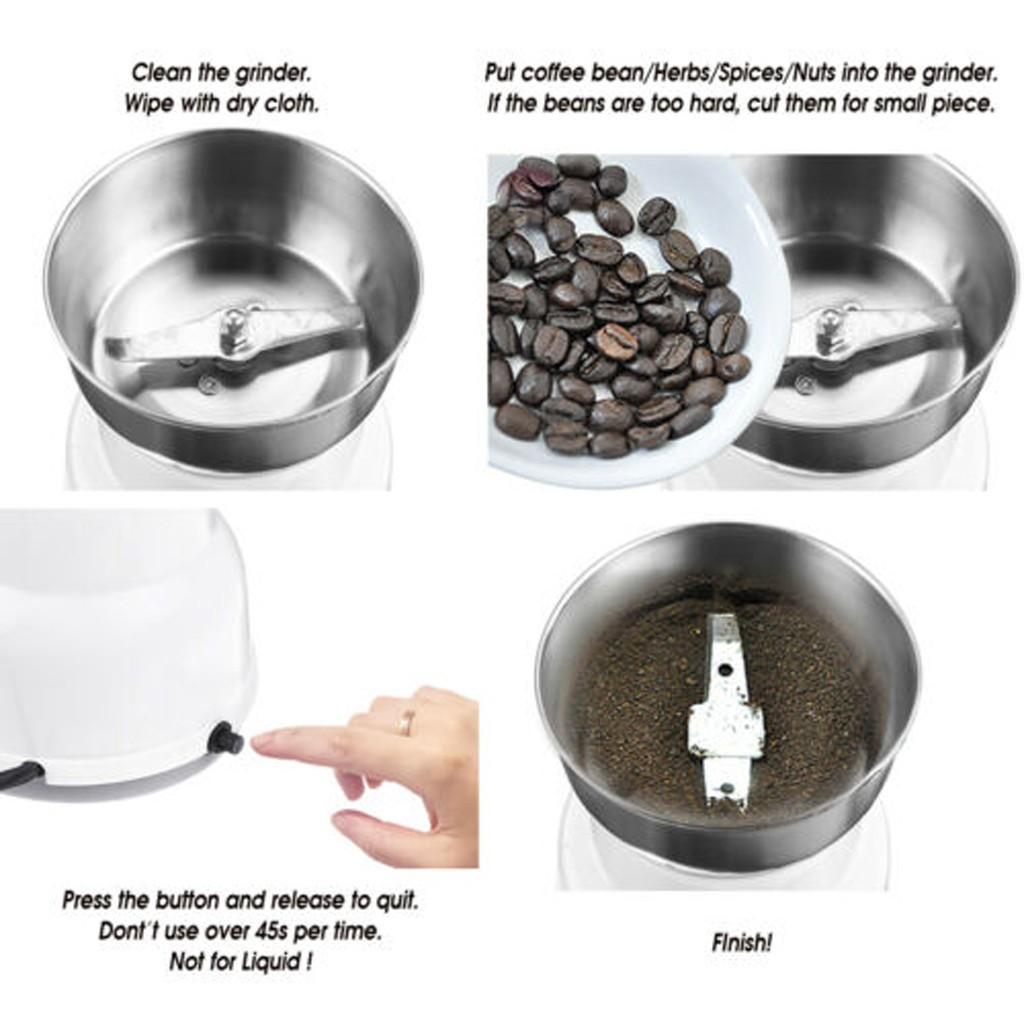 Clean the grinder.
Wipe with dry cloth.

Put coffee bean/Herbs/Spices/Nuts into the grinder.
If the beans are too hard, cut them for small piece.

Press the button and release to quit.
Dont't use over 45s per time.
Not for Liquid !

Finish!