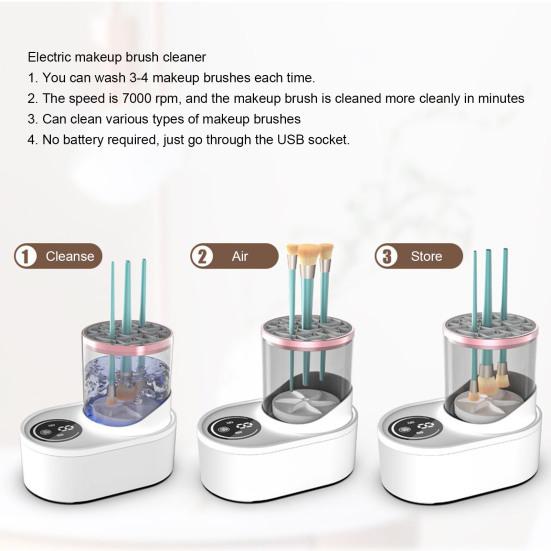 Electric makeup brush cleaner
1. You can wash 3-4 makeup brushes each time.
2. The speed is 7000 rpm, and the makeup brush is cleaned more cleanly in minutes
3. Can clean various types of makeup brushes
4. No battery required, just go through the USB socket.

1 Cleanse

2 Air

3 Store