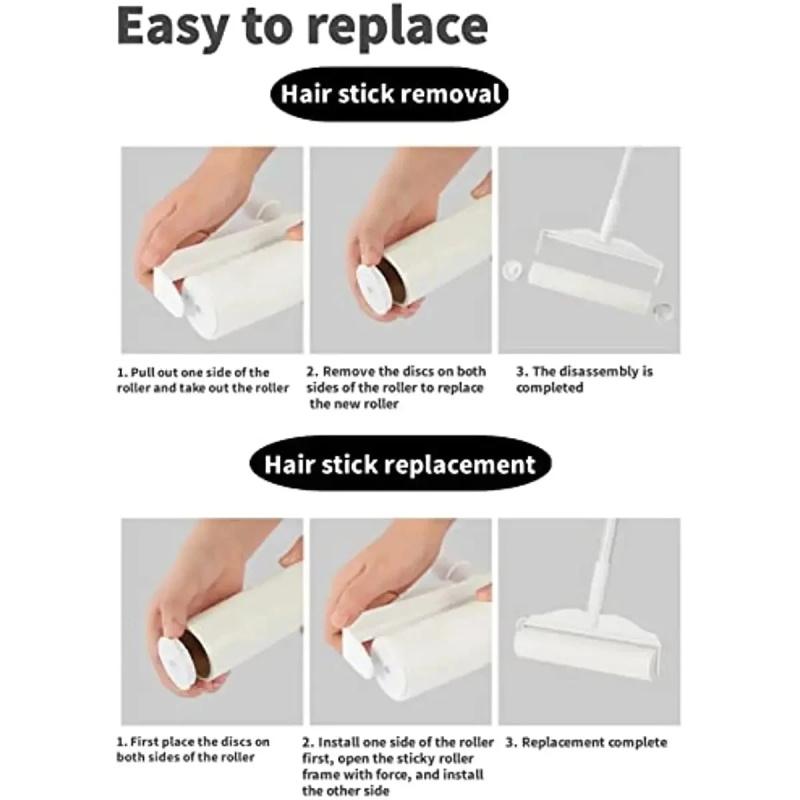 Easy to replace

Hair stick removal

1. Pull out one side of the roller and take out the roller

2. Remove the discs on both sides of the roller to replace the new roller

3. The disassembly is completed

Hair stick replacement

1. First place the discs on both sides of the roller

2. Install one side of the roller first, open the sticky roller frame with force, and install the other side

3. Replacement complete