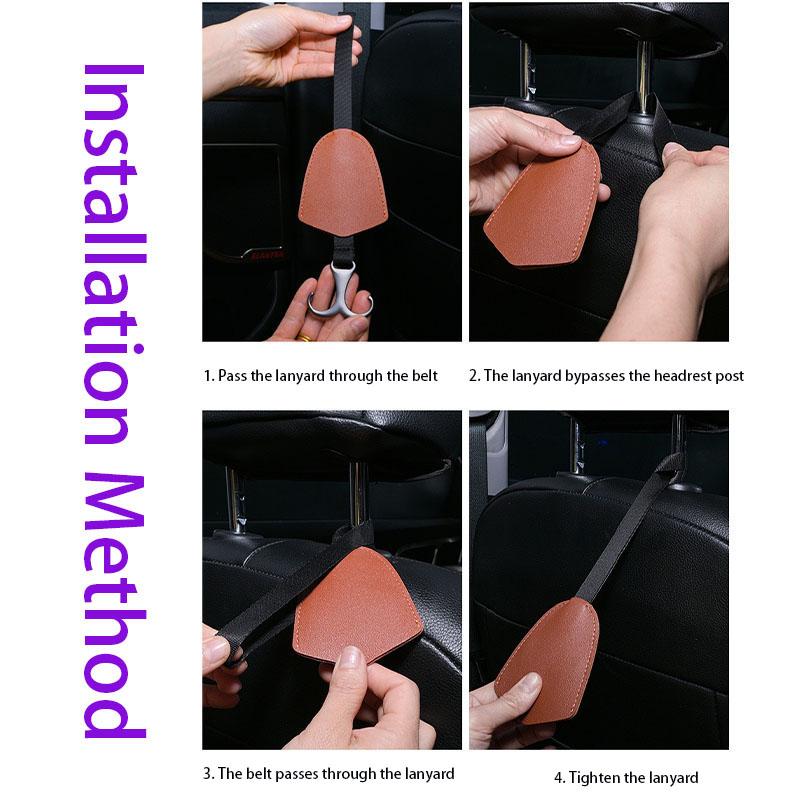 Installation Method

1. Pass the lanyard through the belt

2. The lanyard bypasses the headrest post

3. The belt passes through the lanyard

4. Tighten the lanyard