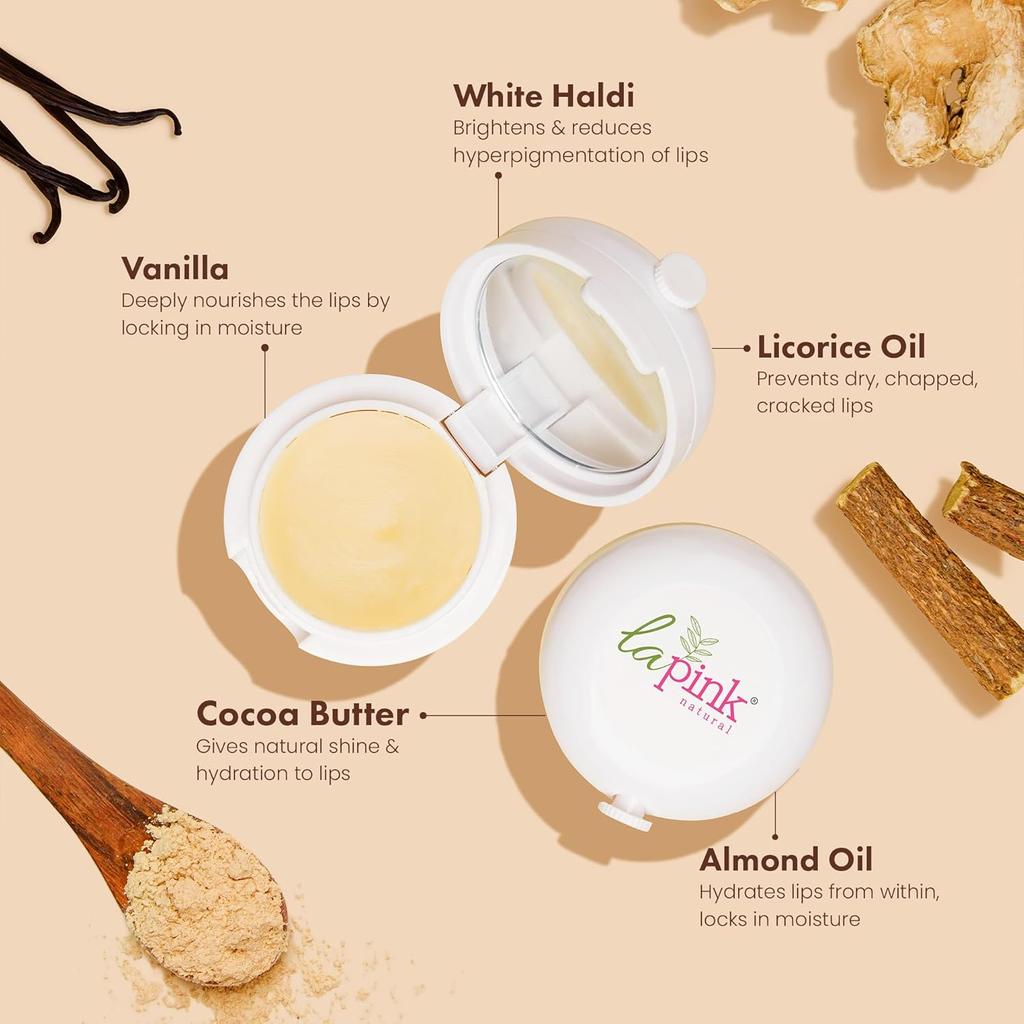 White Haldi
Brightens & reduces hyperpigmentation of lips

Vanilla
Deeply nourishes the lips by locking in moisture

Licorice Oil
Prevents dry, chapped, cracked lips

la pink®
natural

Cocoa Butter
Gives natural shine & hydration to lips

Almond Oil
Hydrates lips from within, locks in moisture