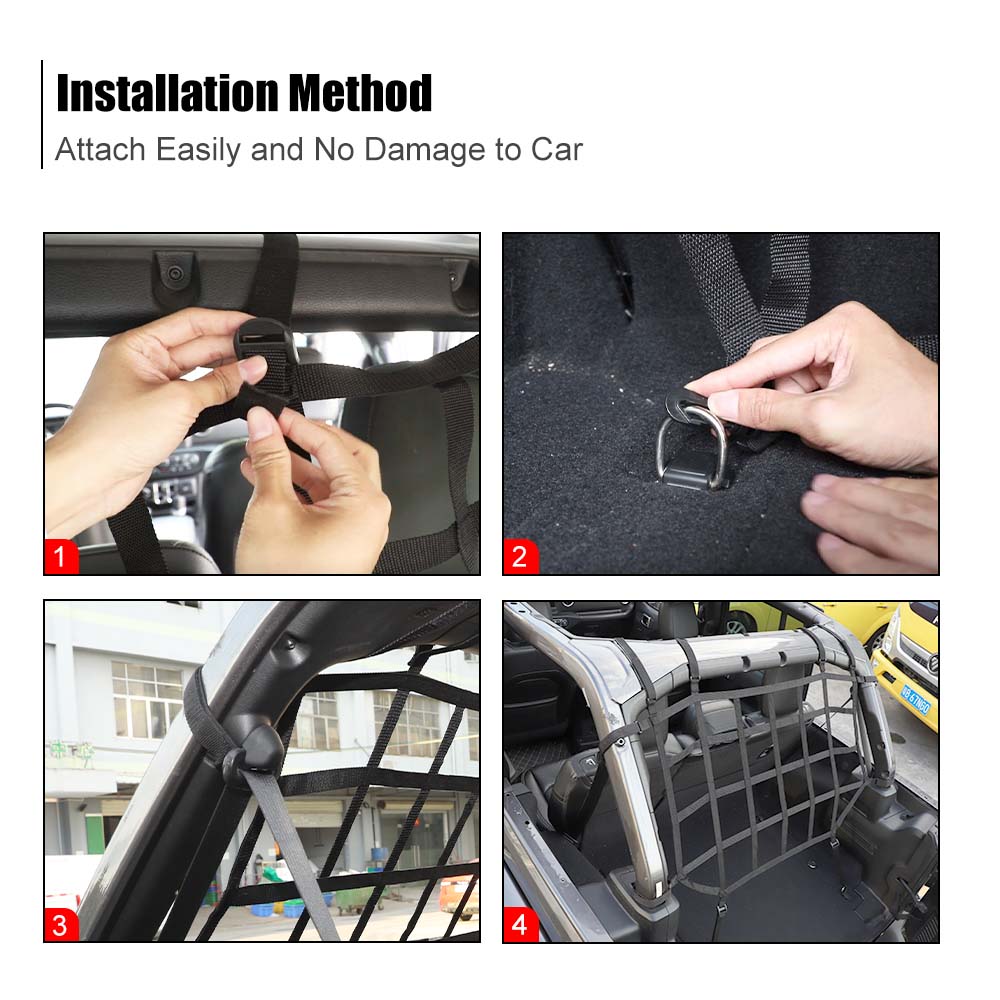 Installation Method

Attach Easily and No Damage to Car

1

2

3

4