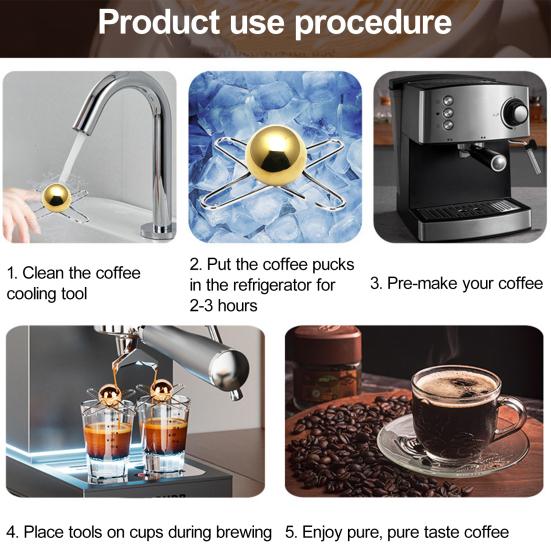 Product use procedure

1. Clean the coffee cooling tool

2. Put the coffee pucks in the refrigerator for 2-3 hours

3. Pre-make your coffee

4. Place tools on cups during brewing

5. Enjoy pure, pure taste coffee