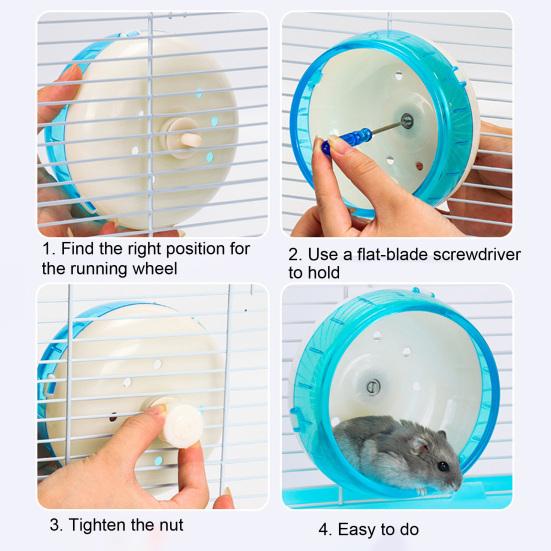 1. Find the right position for the running wheel

2. Use a flat-blade screwdriver to hold

3. Tighten the nut

4. Easy to do