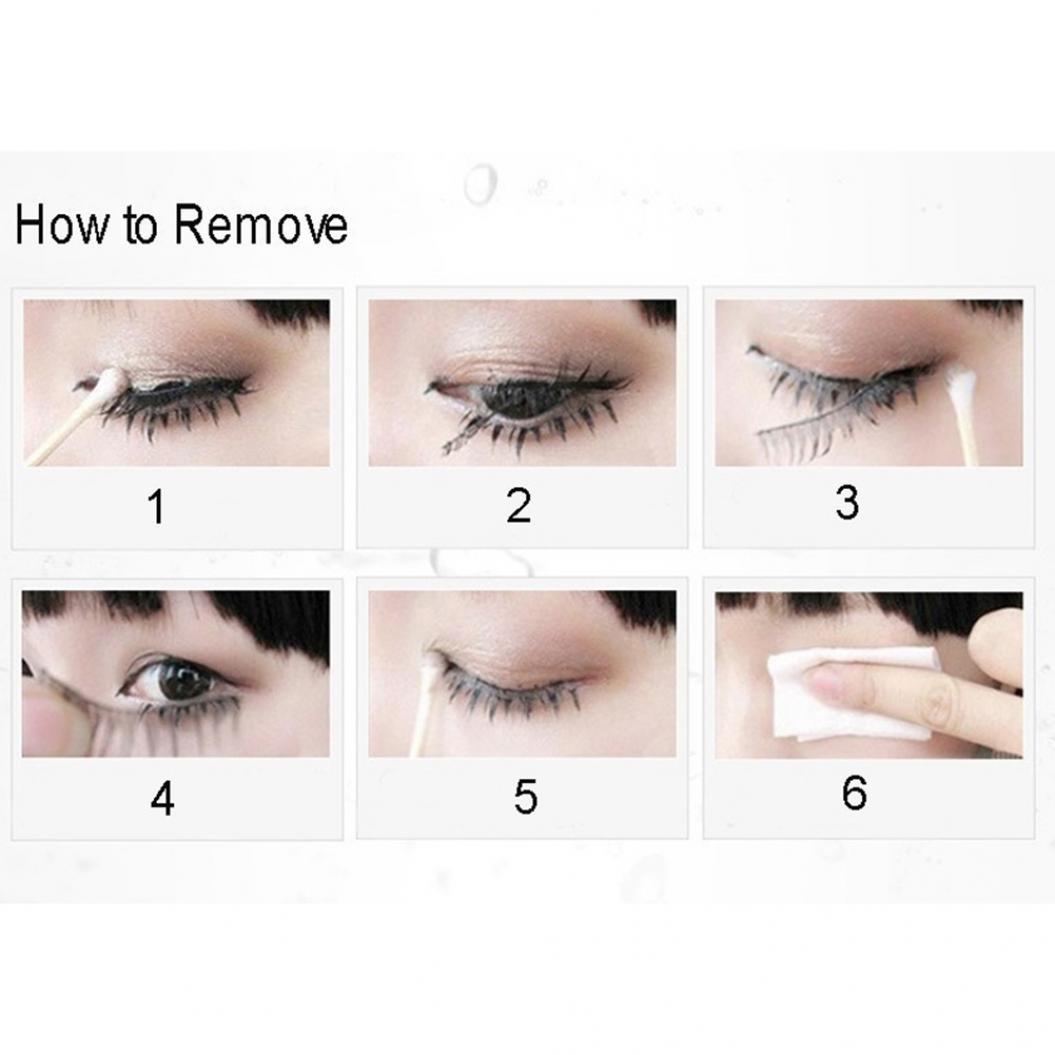 How to Remove

1

2

3

4

5

6