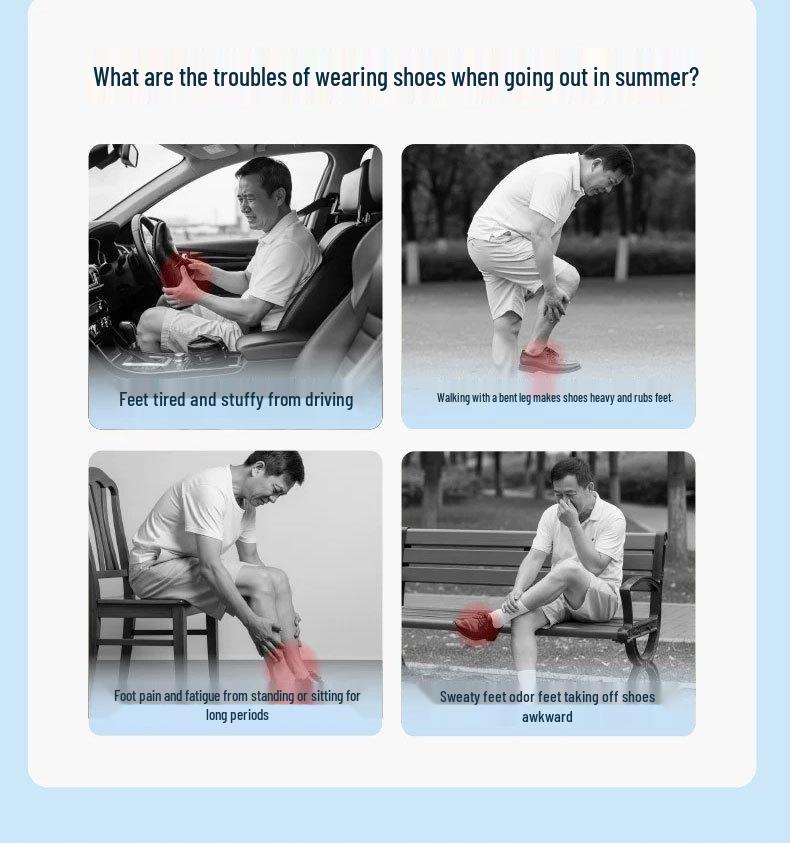 What are the troubles of wearing shoes when going out in summer?

Feet tired and stuffy from driving

Walking with a bent leg makes shoes heavy and rubs feet.

Foot pain and fatigue from standing or sitting for long periods

Sweaty feet odor feet taking off shoes awkward