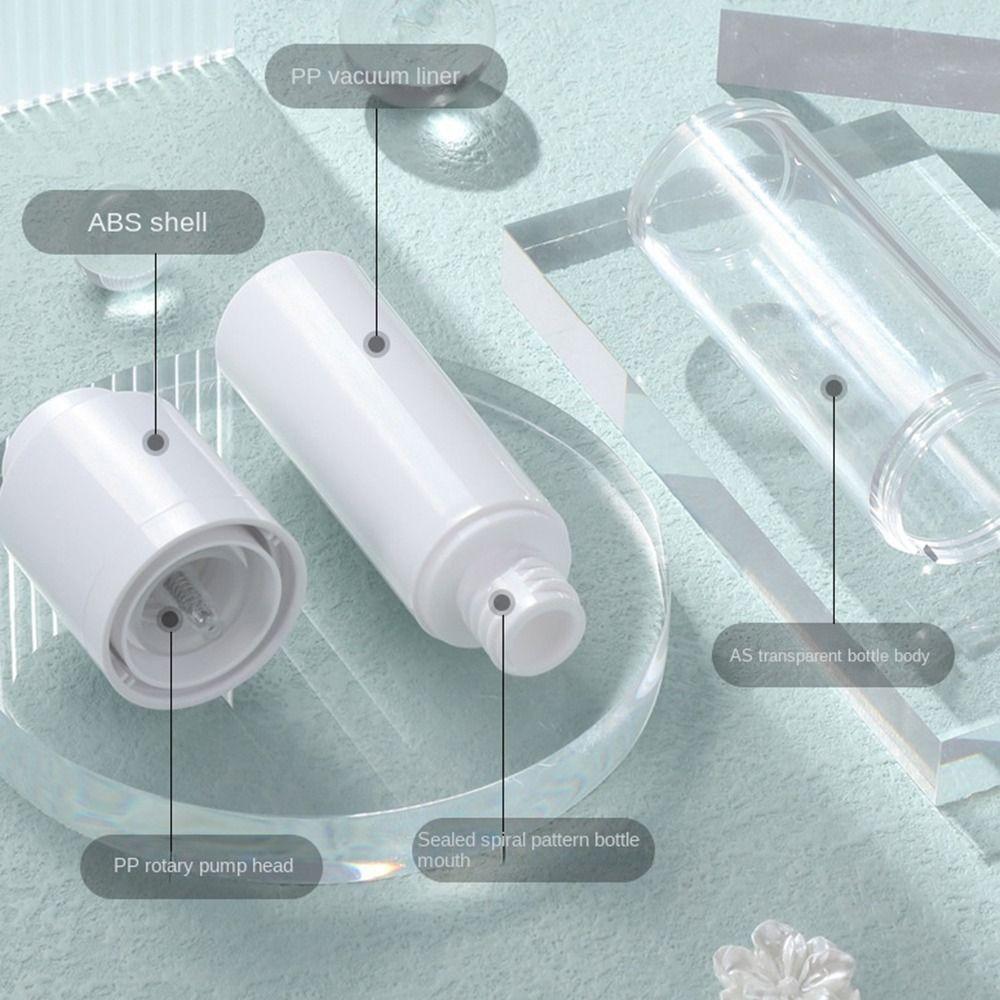 PP vacuum liner

ABS shell

AS transparent bottle body

PP rotary pump head

Sealed spiral pattern bottle mouth