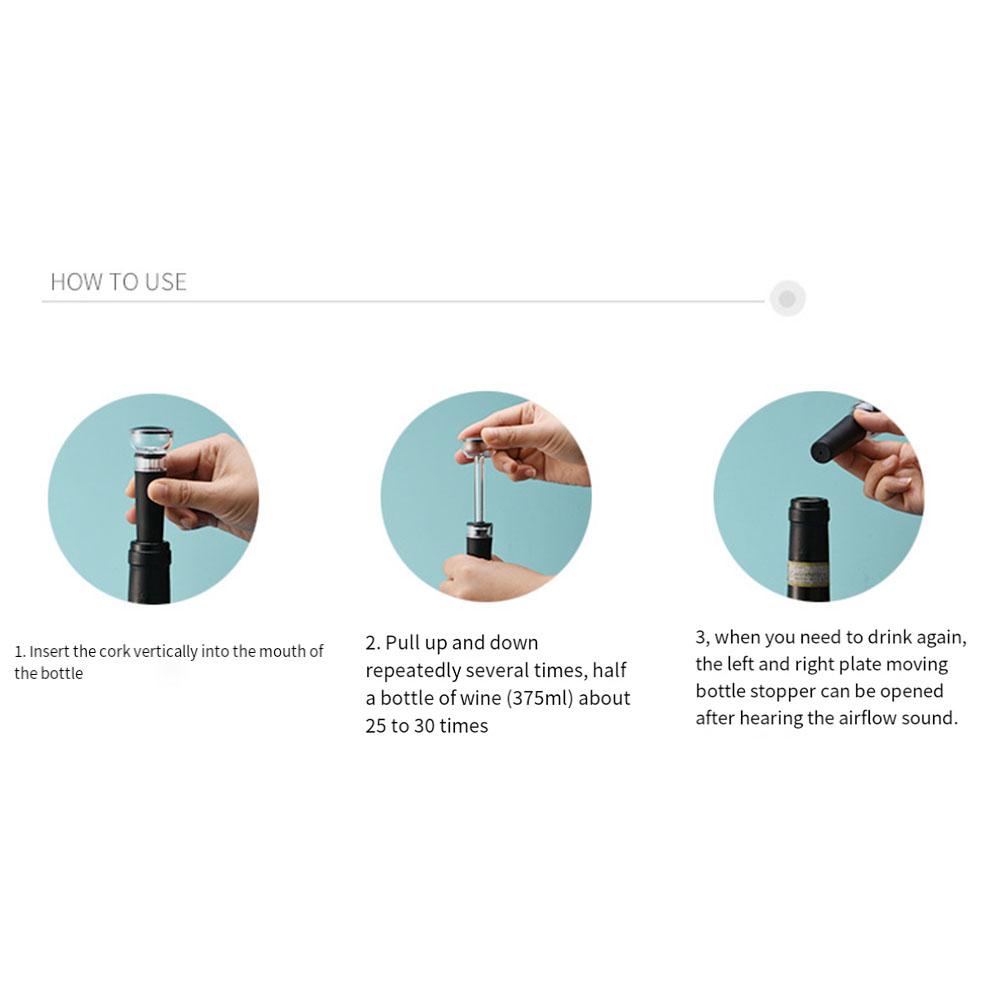 HOW TO USE

1. Insert the cork vertically into the mouth of the bottle

2. Pull up and down repeatedly several times, half a bottle of wine (375ml) about 25 to 30 times

3, when you need to drink again, the left and right plate moving bottle stopper can be opened after hearing the airflow sound.