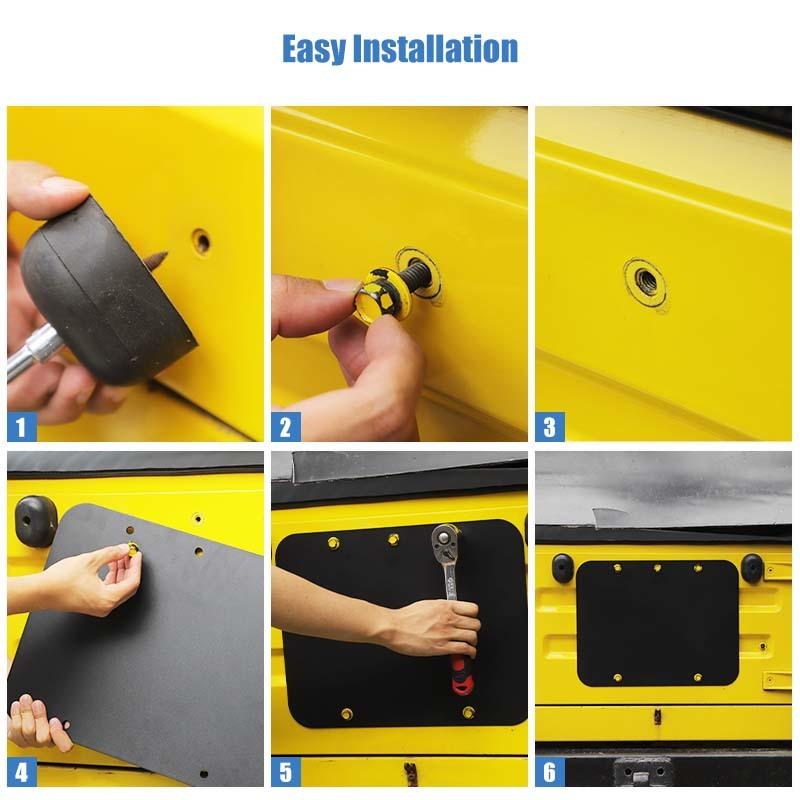 Easy Installation

1

2

3

4

5

6