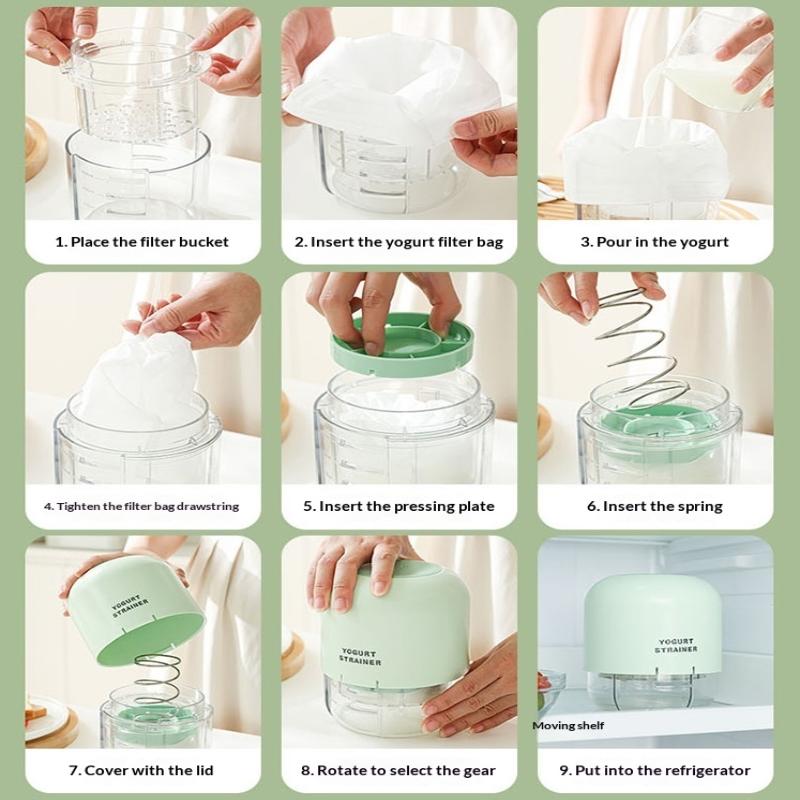 1. Place the filter bucket

2. Insert the yogurt filter bag

3. Pour in the yogurt

4. Tighten the filter bag drawstring

5. Insert the pressing plate

6. Insert the spring

YOGURT STRAINER

7. Cover with the lid

YOGURT STRAINER

8. Rotate to select the gear

YOGURT STRAINER

Moving shelf

9. Put into the refrigerator