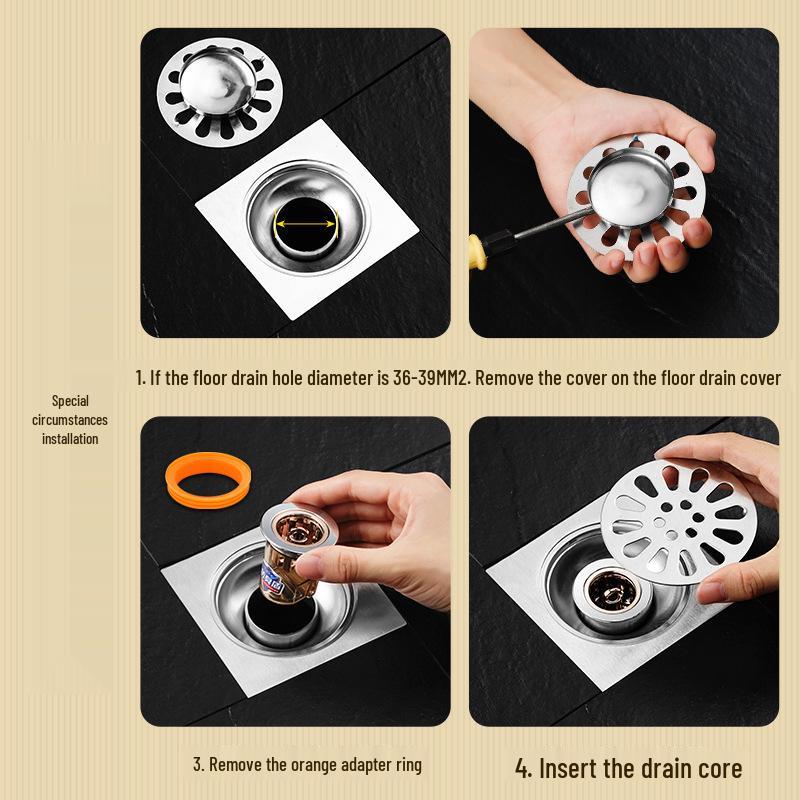 1. If the floor drain hole diameter is 36-39MM2. Remove the cover on the floor drain cover

Special circumstances installation

3. Remove the orange adapter ring

4. Insert the drain core