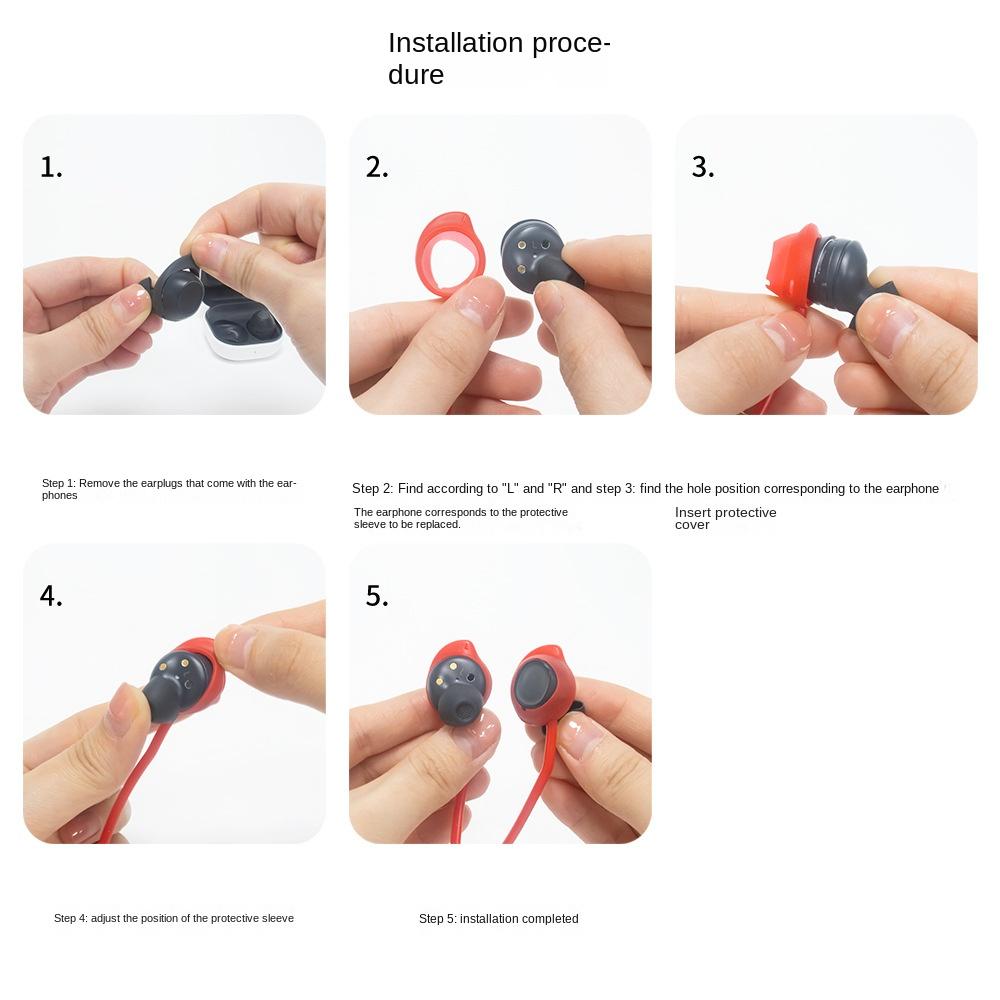 Installation procedure

1.

2.

3.

Step 1: Remove the earplugs that come with the earphones

Step 2: Find according to "L" and "R" and step 3: find the hole position corresponding to the earphone

The earphone corresponds to the protective sleeve to be replaced.

Insert protective cover

4.

5.

Step 4: adjust the position of the protective sleeve

Step 5: installation completed