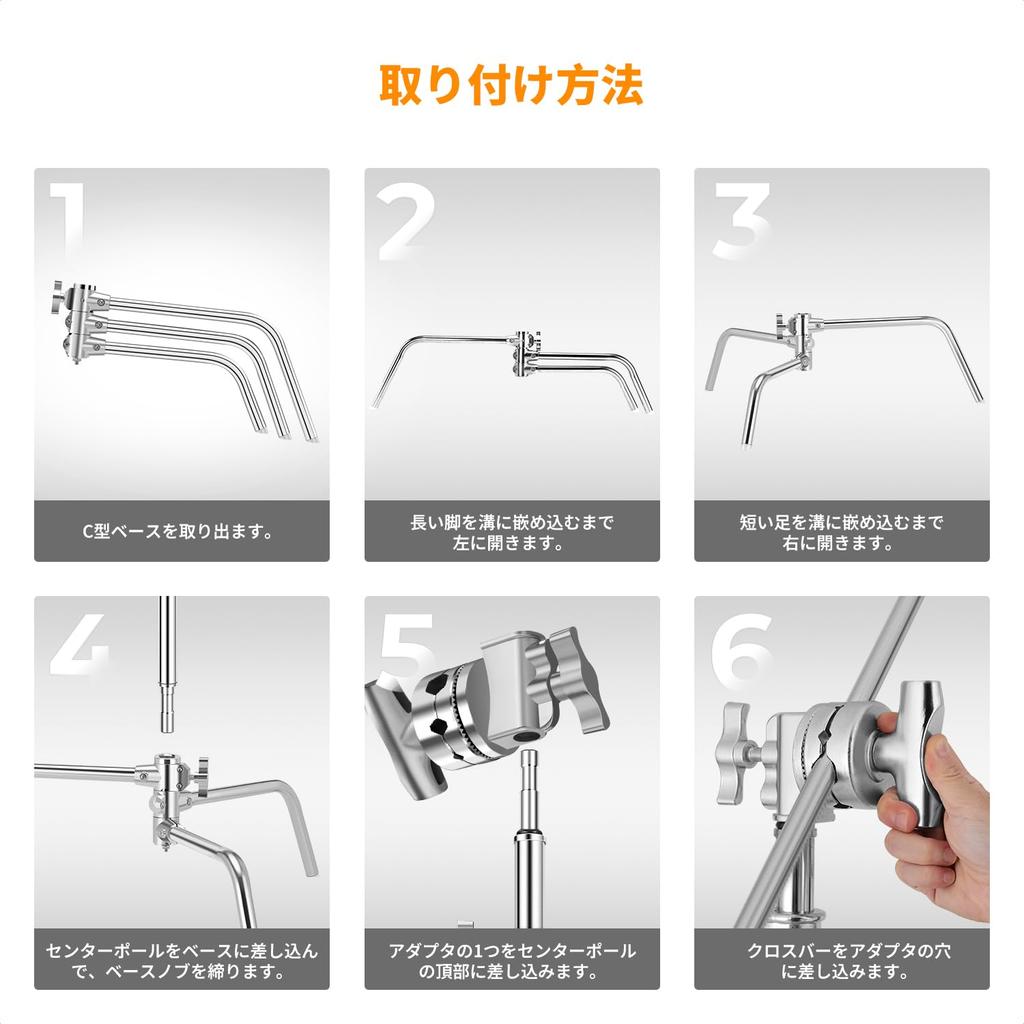 取り付け方法

1

C型ベースを取り出ます。

2

長い脚を溝に嵌め込むまで左に開きます。

3

短い足を溝に嵌め込むまで右に開きます。

4

センターポールをベースに差し込んで、ベースノブを締ります。

5

アダプタの1つをセンターポールの頂部に差し込みます。

6

クロスバーをアダプタの穴に差し込みます。