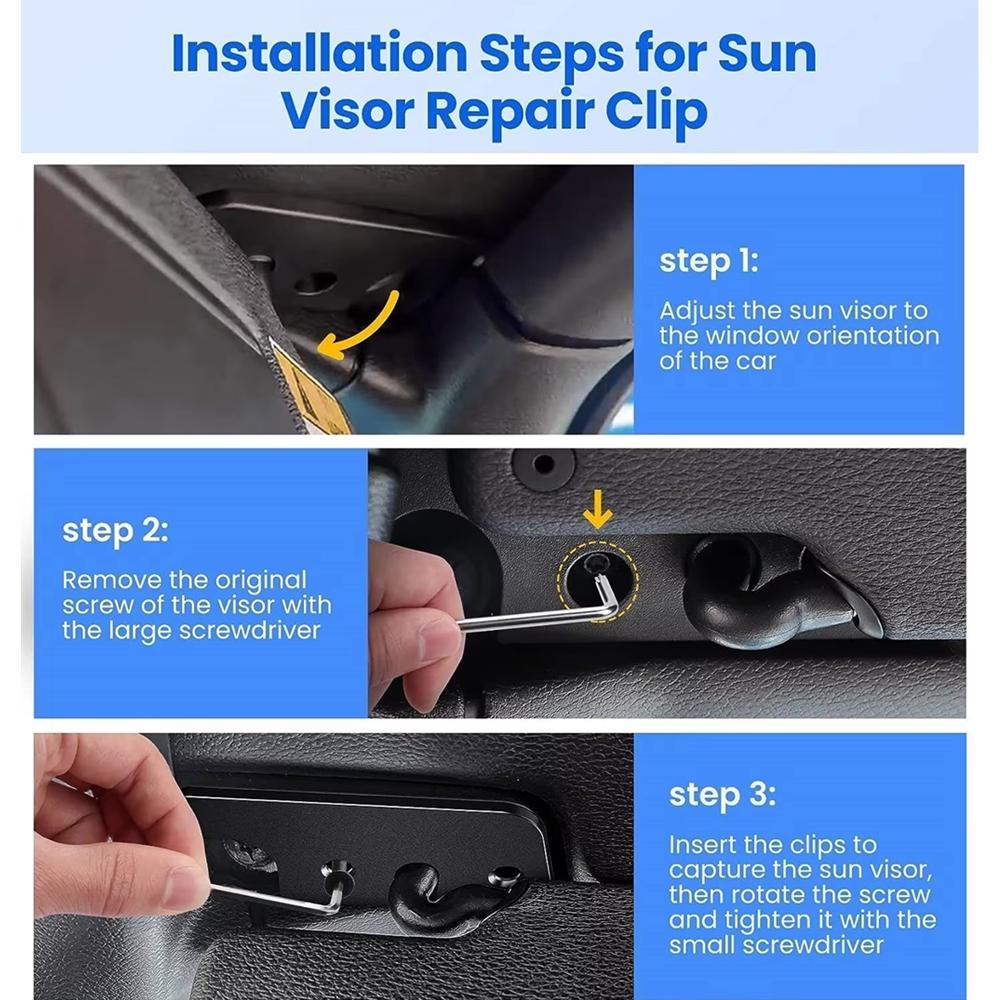 Installation Steps for Sun Visor Repair Clip

step 1:

Adjust the sun visor to the window orientation of the car

step 2:

Remove the original screw of the visor with the large screwdriver

step 3:

Insert the clips to capture the sun visor, then rotate the screw and tighten it with the small screwdriver