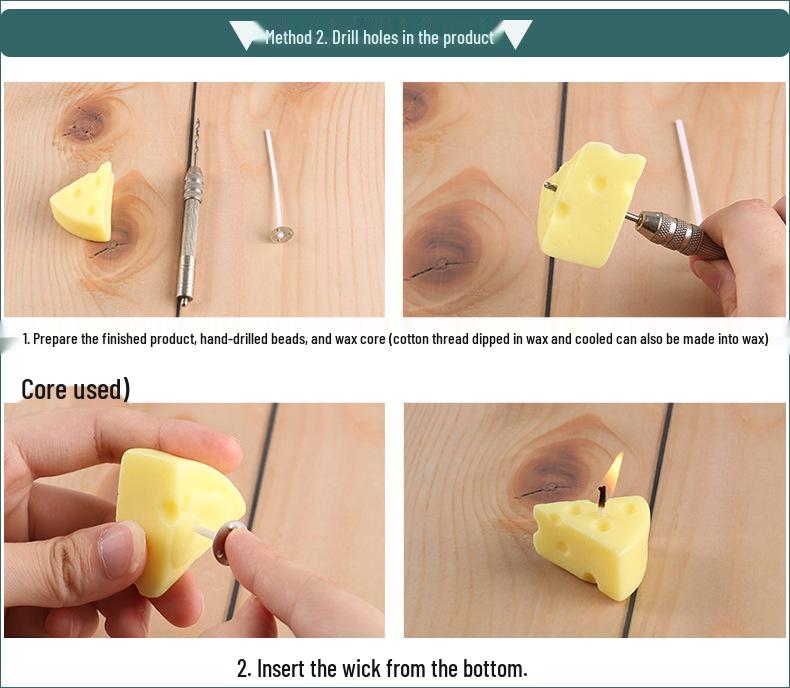 Method 2. Drill holes in the product

1. Prepare the finished product, hand-drilled beads, and wax core (cotton thread dipped in wax and cooled can also be made into wax)

Core used)

2. Insert the wick from the bottom.