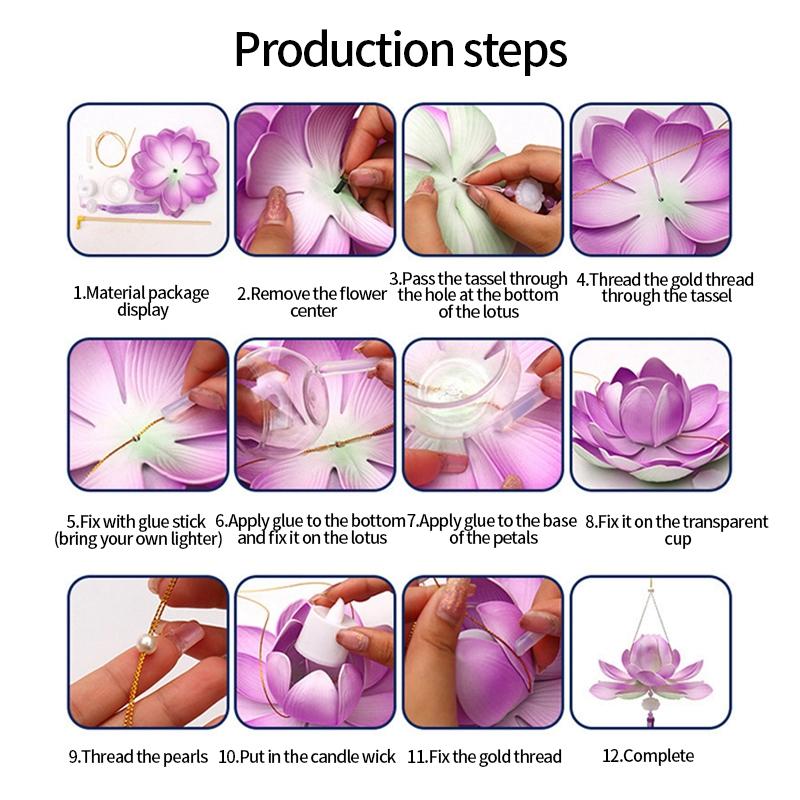 Production steps

1.Material package display

2.Remove the flower center

3.Pass the tassel through the hole at the bottom of the lotus

4.Thread the gold thread through the tassel

5.Fix with glue stick (bring your own lighter)

6.Apply glue to the bottom and fix it on the lotus

7.Apply glue to the base of the petals

8.Fix it on the transparent cup

9.Thread the pearls

10.Put in the candle wick

11.Fix the gold thread

12.Complete